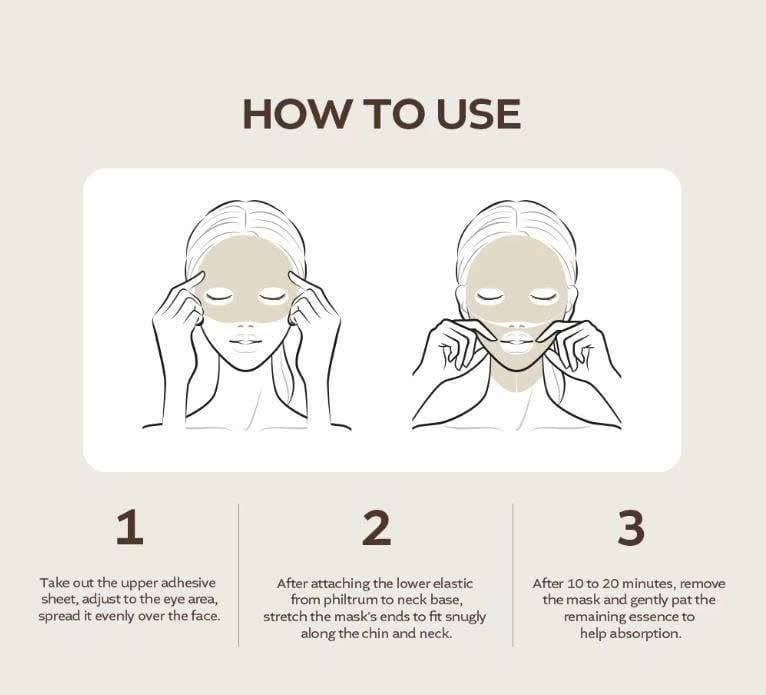 HOW TO USE

1

Take out the upper adhesive sheet, adjust to the eye area, spread it evenly over the face.

2

After attaching the lower elastic from philtrum to neck base, stretch the mask's ends to fit snugly along the chin and neck.

3

After 10 to 20 minutes, remove the mask and gently pat the remaining essence to help absorption.