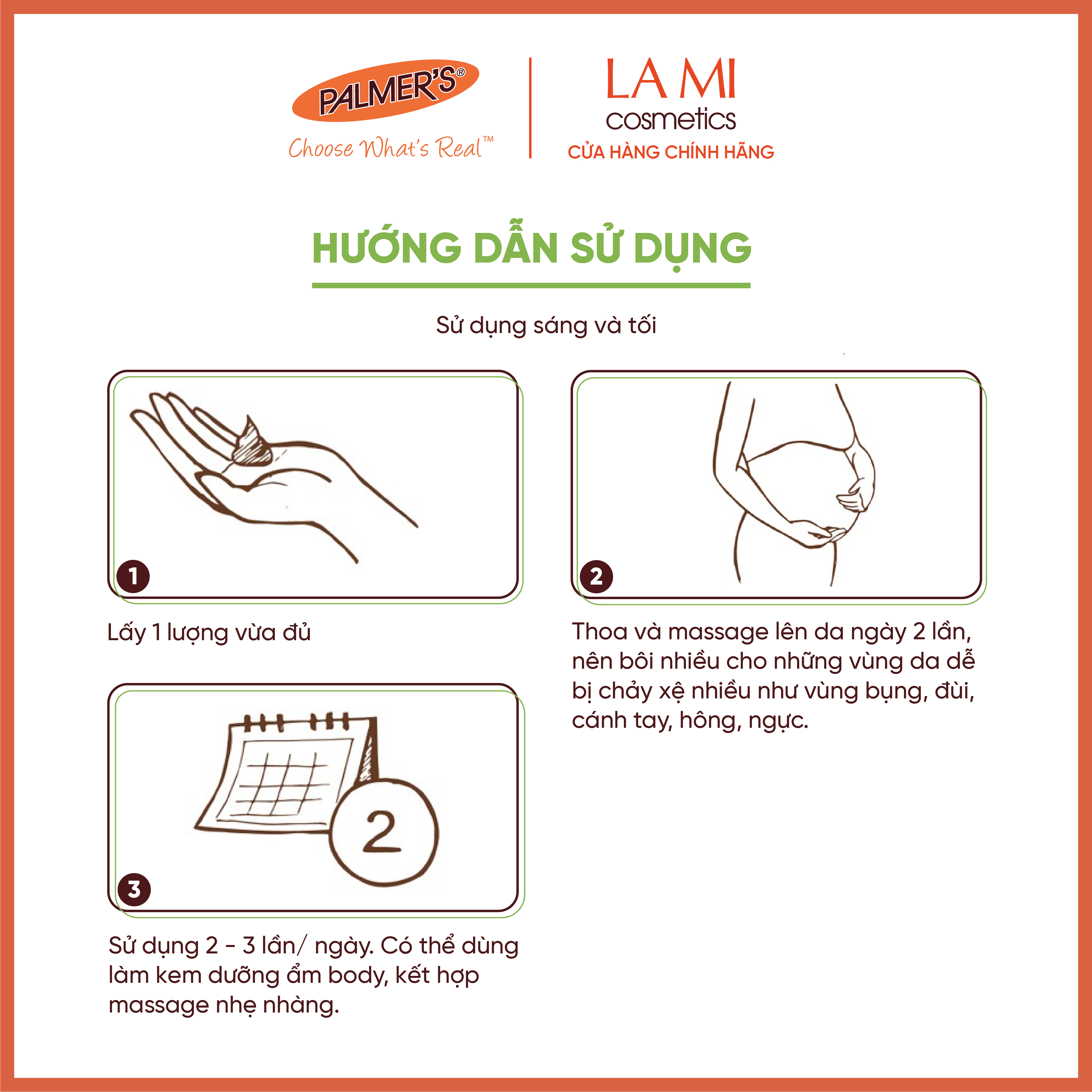 PALMER'S®
Choose What's Real™

LA MI
cosmetics
CỬA HÀNG CHÍNH HÃNG

HƯỚNG DẪN SỬ DỤNG

Sử dụng sáng và tối

1

Lấy 1 lượng vừa đủ

2

Thoa và massage lên da ngày 2 lần, nên bôi nhiều cho những vùng da dễ bị chảy xệ nhiều như vùng bụng, đùi, cánh tay, hông, ngực.

2

3

Sử dụng 2 - 3 lần/ ngày. Có thể dùng làm kem dưỡng ẩm body, kết hợp massage nhẹ nhàng.