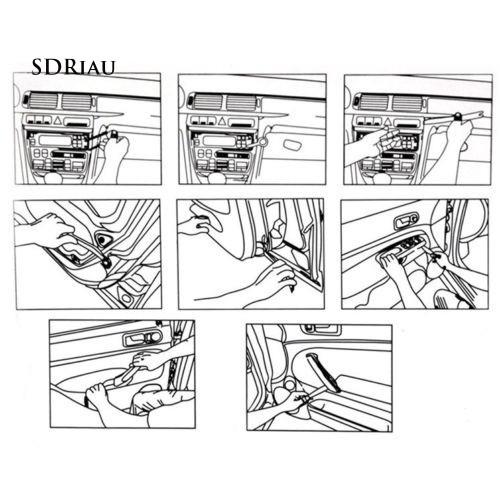 SDRIAU