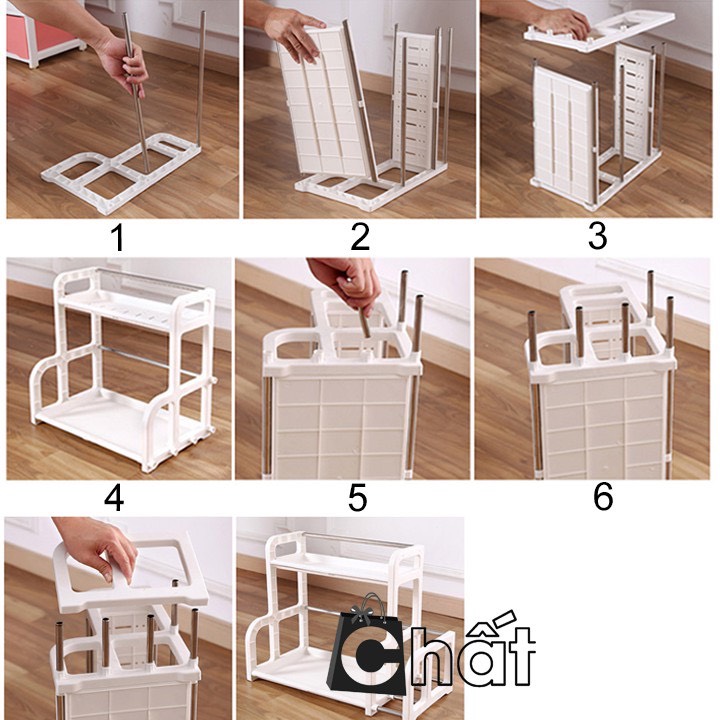 1

2

3

4

5

6

Chất