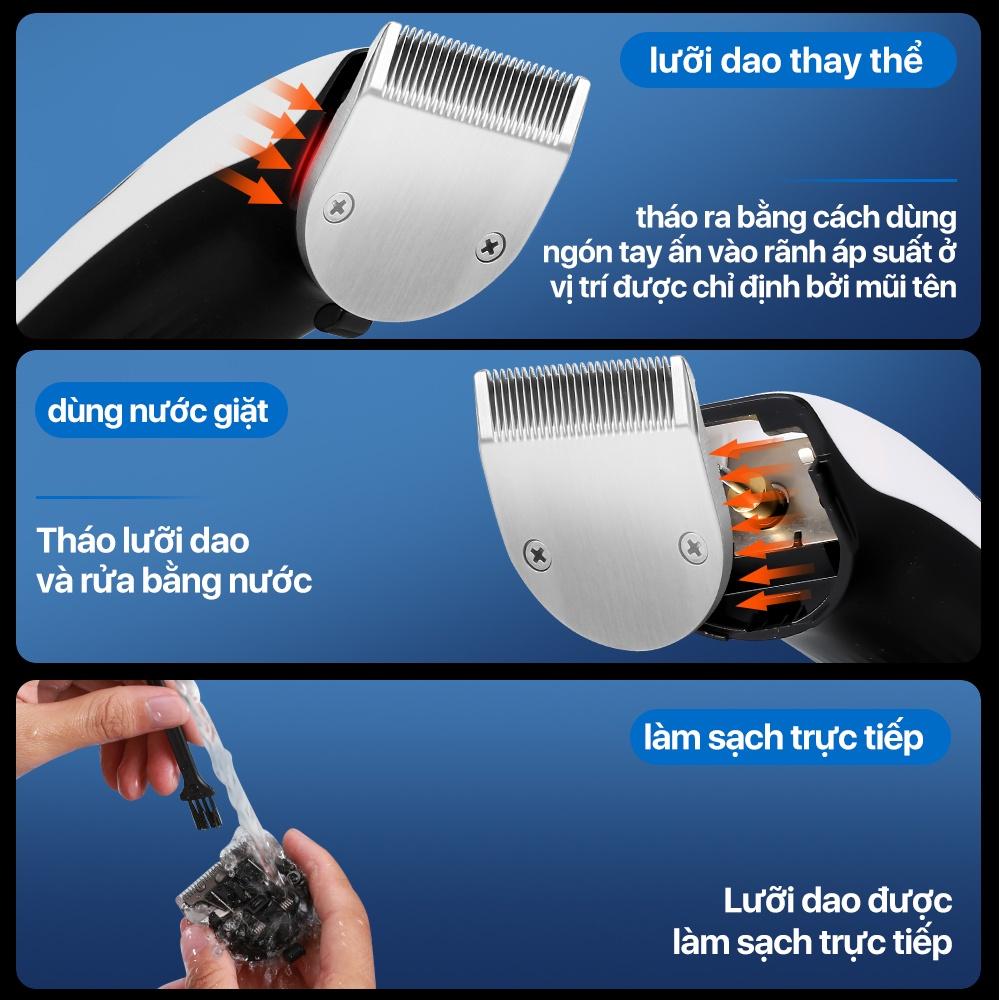 lưỡi dao thay thể

tháo ra bằng cách dùng ngón tay ấn vào rãnh áp suất ở vị trí được chỉ định bởi mũi tên

dùng nước giặt

Tháo lưỡi dao và rửa bằng nước

làm sạch trực tiếp

Lưỡi dao được làm sạch trực tiếp