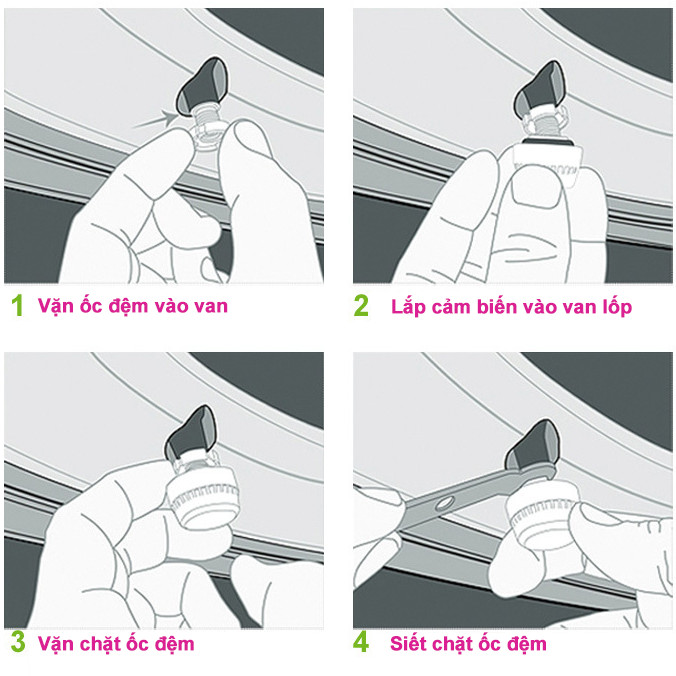 1 Vặn ốc đệm vào van

2 Lắp cảm biến vào van lốp

3 Vặn chặt ốc đệm

4 Siết chặt ốc đệm