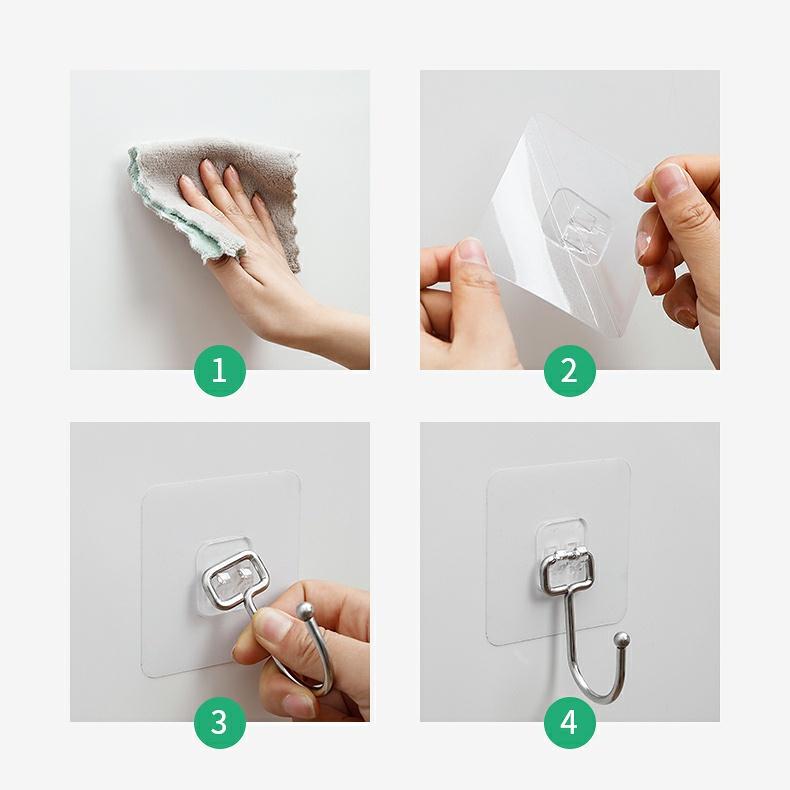 1

2

3

4