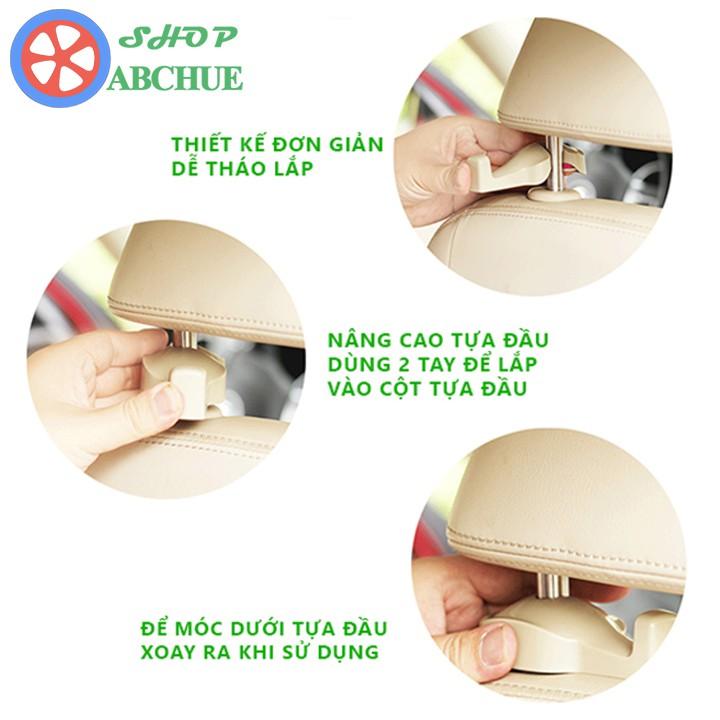 SHOP
ABCHUE

THIẾT KẾ ĐƠN GIẢN
DỄ THÁO LẮP

NÂNG CAO TỰA ĐẦU
DÙNG 2 TAY ĐỂ LẮP
VÀO CỘT TỰA ĐẦU

ĐỂ MÓC DƯỚI TỰA ĐẦU
XOAY RA KHI SỬ DỤNG