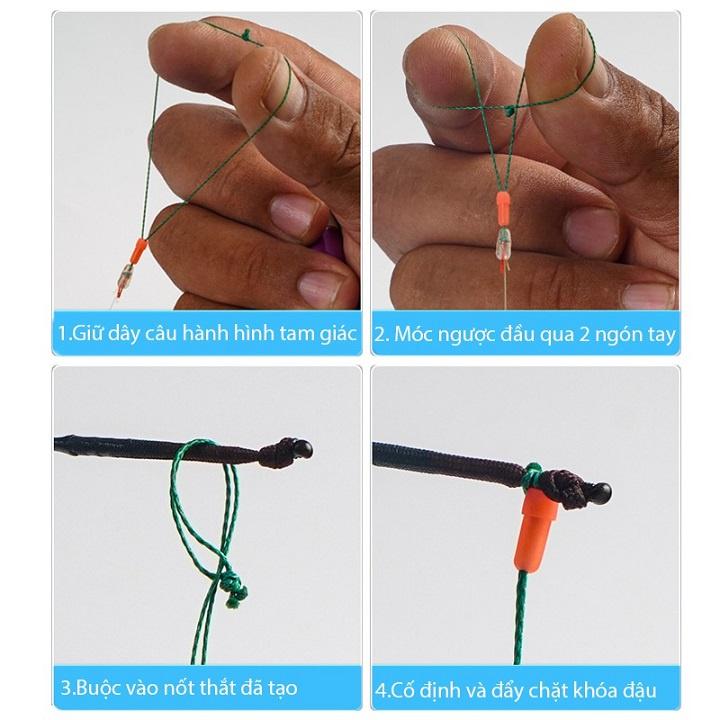 1.Giữ dây câu hành hình tam giác

2. Móc ngược đầu qua 2 ngón tay

3.Buộc vào nốt thắt đã tạo

4.Cố định và đẩy chặt khóa đậu