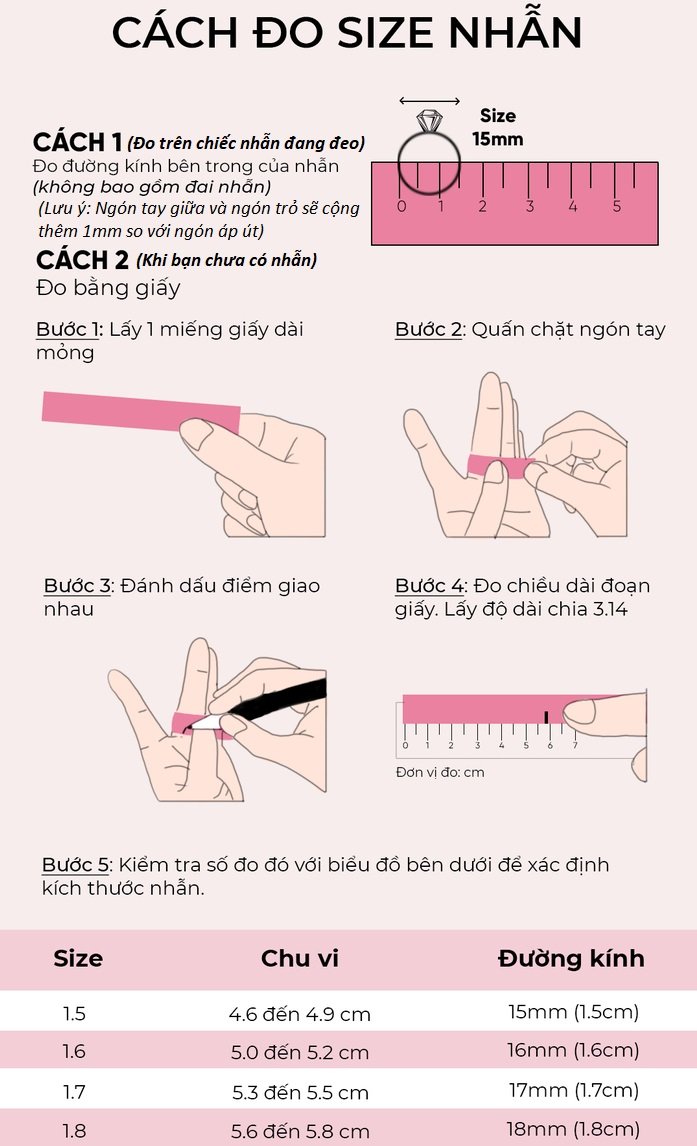 CÁCH ĐO SIZE NHẪN

CÁCH 1 (Đo trên chiếc nhẫn đang đeo)
Đo đường kính bên trong của nhẫn (không bao gồm đai nhẫn)
(Lưu ý: Ngón tay giữa và ngón trỏ sẽ cộng thêm 1mm so với ngón áp út)

Size 15mm

0 1 2 3 4 5

CÁCH 2 (Khi bạn chưa có nhẫn)
Đo bằng giấy

Bước 1: Lấy 1 miếng giấy dài mỏng

Bước 2: Quấn chặt ngón tay

Bước 3: Đánh dấu điểm giao nhau

Bước 4: Đo chiều dài đoạn giấy. Lấy độ dài chia 3.14

0 1 2 3 4 5 6 7
Đơn vị đo: cm

Bước 5: Kiểm tra số đo đó với biểu đồ bên dưới để xác định kích thước nhẫn.

| Size | Chu vi | Đường kính |
|---|---|---|
| 1.5 | 4.6 đến 4.9 cm | 15mm (1.5cm) |
| 1.6 | 5.0 đến 5.2 cm | 16mm (1.6cm) |
| 1.7 | 5.3 đến 5.5 cm | 17mm (1.7cm) |
| 1.8 | 5.6 đến 5.8 cm | 18mm (1.8cm) |