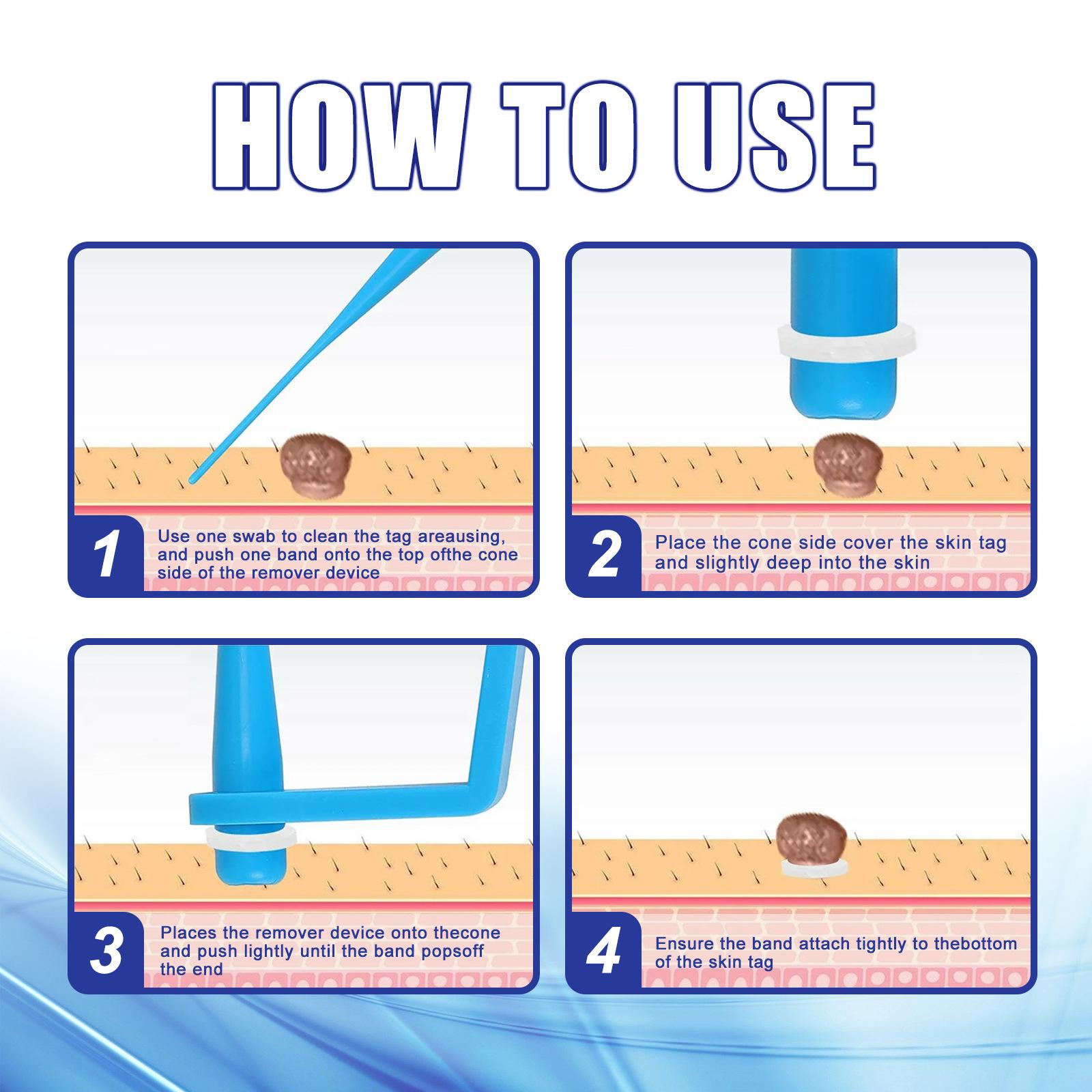 HOW TO USE

1
Use one swab to clean the tag areausing, and push one band onto the top ofthe cone side of the remover device

2
Place the cone side cover the skin tag and slightly deep into the skin

3
Places the remover device onto thecone and push lightly until the band popsoff the end

4
Ensure the band attach tightly to thebottom of the skin tag