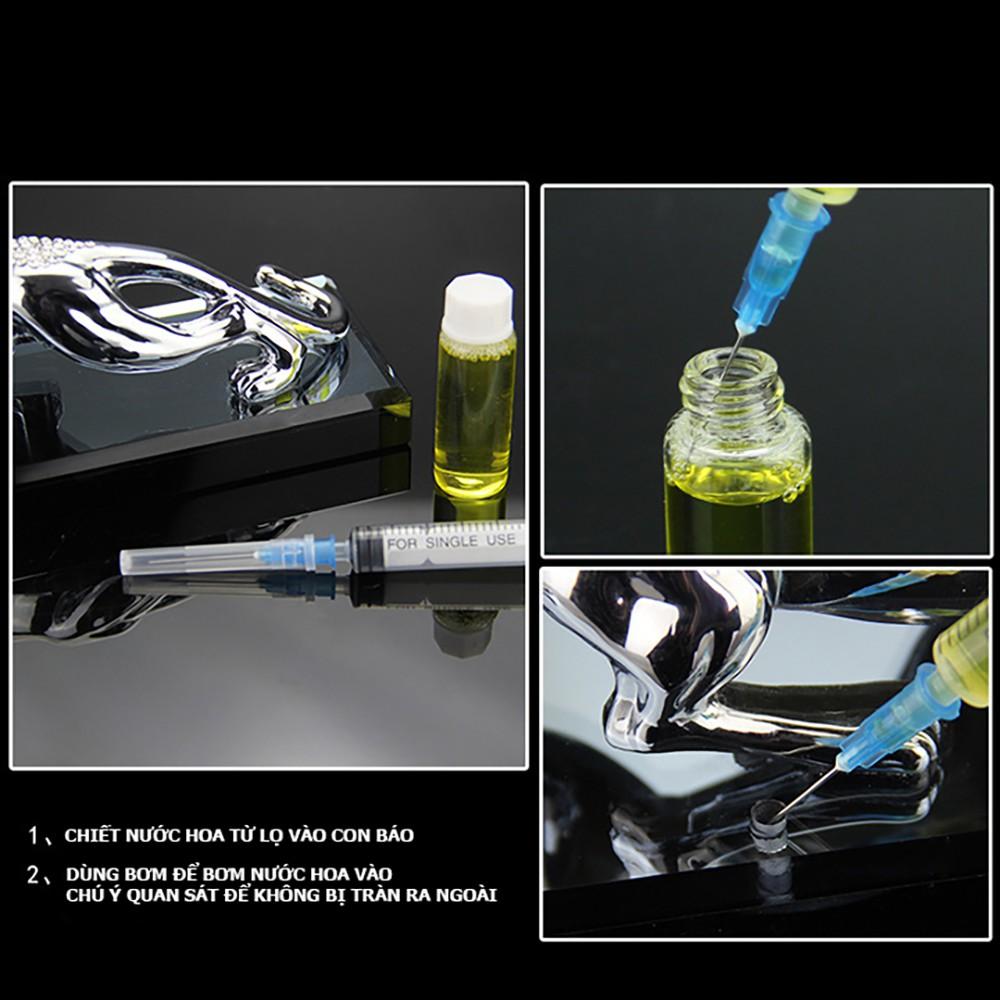 FOR SINGLE USE

1、CHIẾT NƯỚC HOA TỪ LỌ VÀO CON BÁO

2、DÙNG BƠM ĐỂ BƠM NƯỚC HOA VÀO
CHÚ Ý QUAN SÁT ĐỂ KHÔNG BỊ TRÀN RA NGOÀI