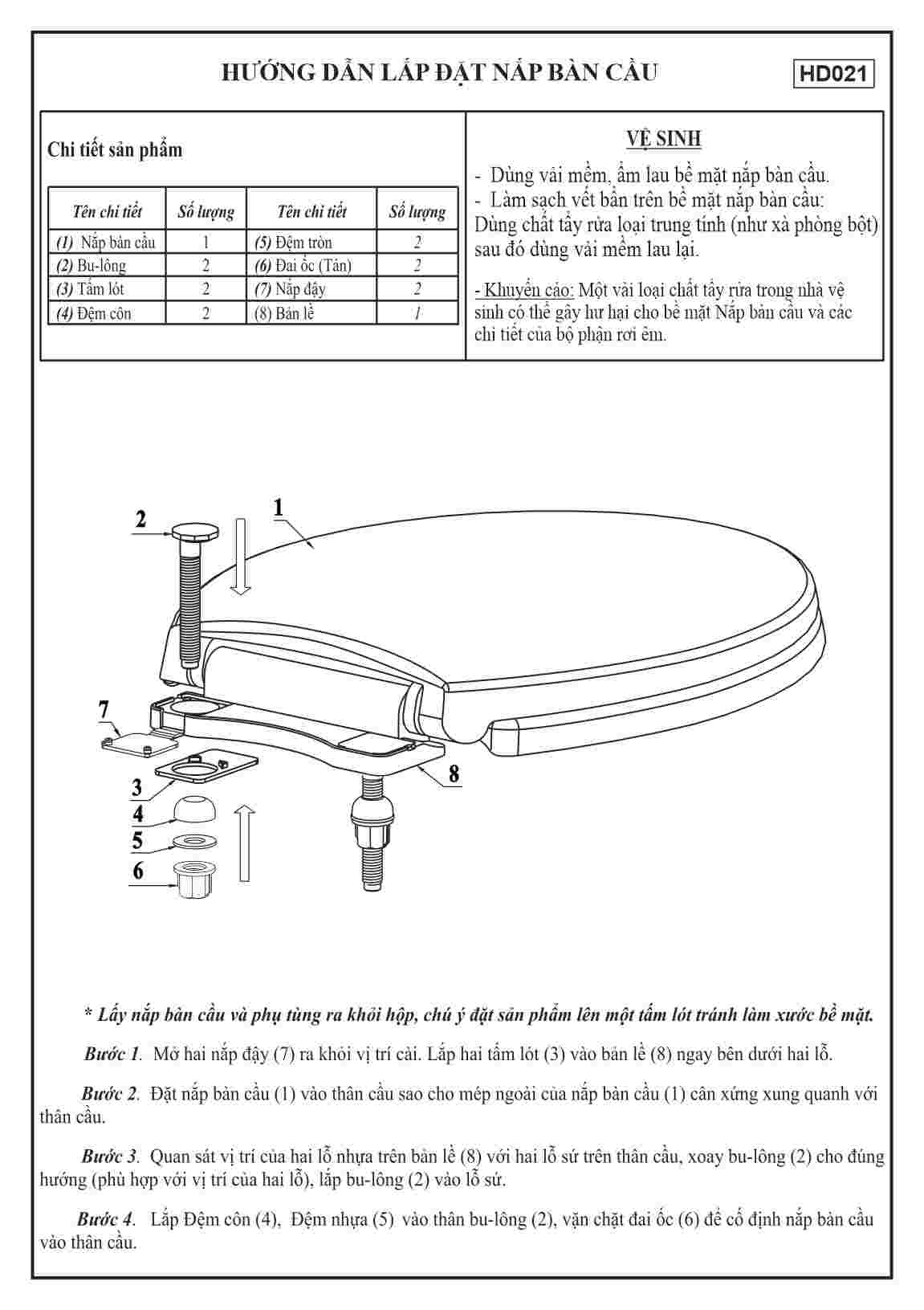 HƯỚNG DẪN LẮP ĐẶT NẮP BÀN CẦU

HD021

Chi tiết sản phẩm

| Tên chi tiết | Số lượng | Tên chi tiết | Số lượng |
|---|---|---|---|
| (1) Nắp bàn cầu | 1 | (5) Đệm tròn | 2 |
| (2) Bu-lông | 2 | (6) Đai ốc (Tán) | 2 |
| (3) Tấm lót | 2 | (7) Nắp đậy | 2 |
| (4) Đệm côn | 2 | (8) Bản lề | 1 |

VỆ SINH

- Dùng vải mềm, ẩm lau bề mặt nắp bàn cầu.
- Làm sạch vết bẩn trên bề mặt nắp bàn cầu: Dùng chất tẩy rửa loại trung tính (như xà phòng bột) sau đó dùng vải mềm lau lại.

- Khuyến cáo: Một vài loại chất tẩy rửa trong nhà vệ sinh có thể gây hư hại cho bề mặt Nắp bàn cầu và các chi tiết của bộ phận rơi êm.

2
1
7
3
4
5
6
8

* Lấy nắp bàn cầu và phụ tùng ra khỏi hộp, chú ý đặt sản phẩm lên một tấm lót tránh làm xước bề mặt.

Bước 1. Mở hai nắp đậy (7) ra khỏi vị trí cài. Lắp hai tấm lót (3) vào bản lề (8) ngay bên dưới hai lỗ.

Bước 2. Đặt nắp bàn cầu (1) vào thân cầu sao cho mép ngoài của nắp bàn cầu (1) cân xứng xung quanh với thân cầu.

Bước 3. Quan sát vị trí của hai lỗ nhựa trên bản lề (8) với hai lỗ sứ trên thân cầu, xoay bu-lông (2) cho đúng hướng (phù hợp với vị trí của hai lỗ), lắp bu-lông (2) vào lỗ sứ.

Bước 4. Lắp Đệm côn (4), Đệm nhựa (5) vào thân bu-lông (2), vặn chặt đai ốc (6) để cố định nắp bàn cầu vào thân cầu.