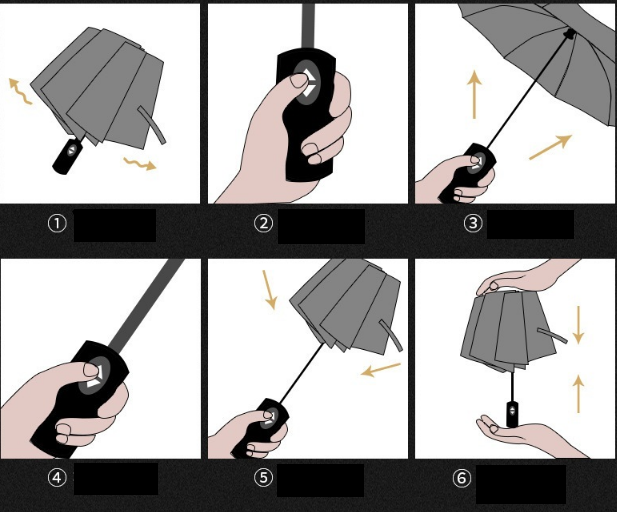 ①

②

③

④

⑤

⑥