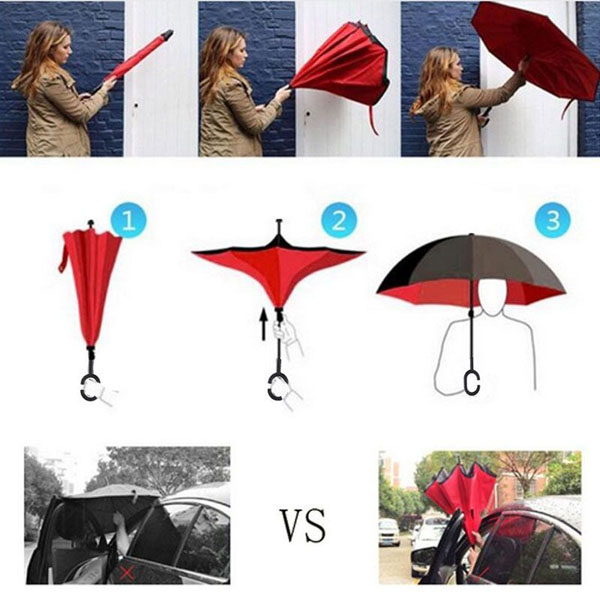 1

2

3

VS