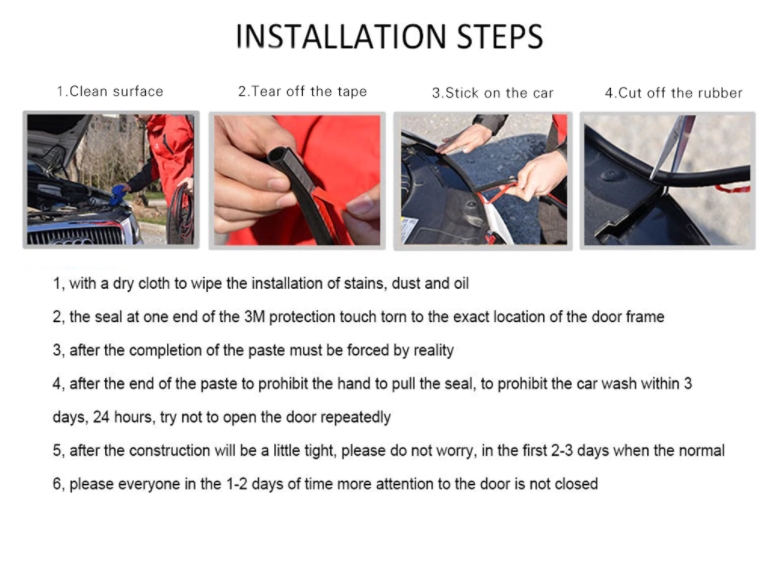 INSTALLATION STEPS

1.Clean surface

2.Tear off the tape

3.Stick on the car

4.Cut off the rubber

1, with a dry cloth to wipe the installation of stains, dust and oil

2, the seal at one end of the 3M protection touch torn to the exact location of the door frame

3, after the completion of the paste must be forced by reality

4, after the end of the paste to prohibit the hand to pull the seal, to prohibit the car wash within 3 days, 24 hours, try not to open the door repeatedly

5, after the construction will be a little tight, please do not worry, in the first 2-3 days when the normal

6, please everyone in the 1-2 days of time more attention to the door is not closed