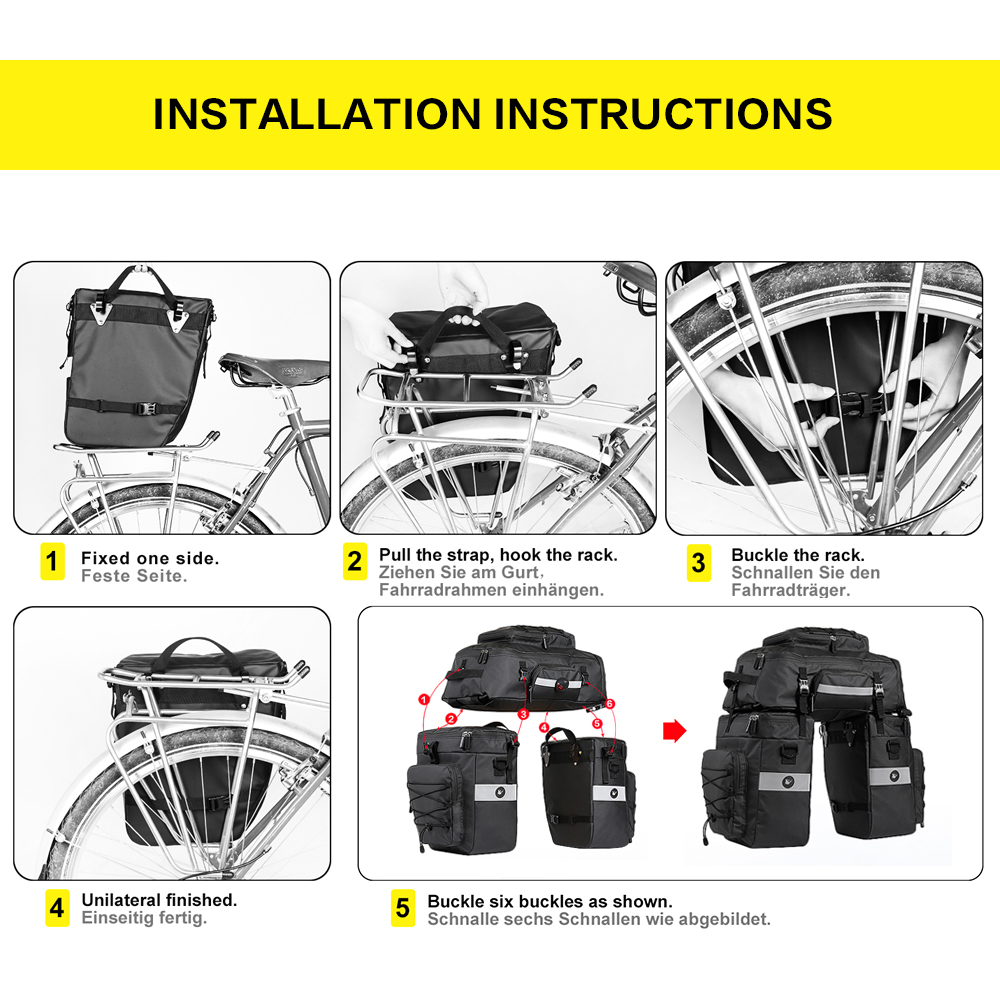 INSTALLATION INSTRUCTIONS

1 Fixed one side.
Feste Seite.

2 Pull the strap, hook the rack.
Ziehen Sie am Gurt,
Fahrradrahmen einhängen.

3 Buckle the rack.
Schnallen Sie den
Fahrradträger.

1
2
3
4
5
6

4 Unilateral finished.
Einseitig fertig.

5 Buckle six buckles as shown.
Schnalle sechs Schnallen wie abgebildet.