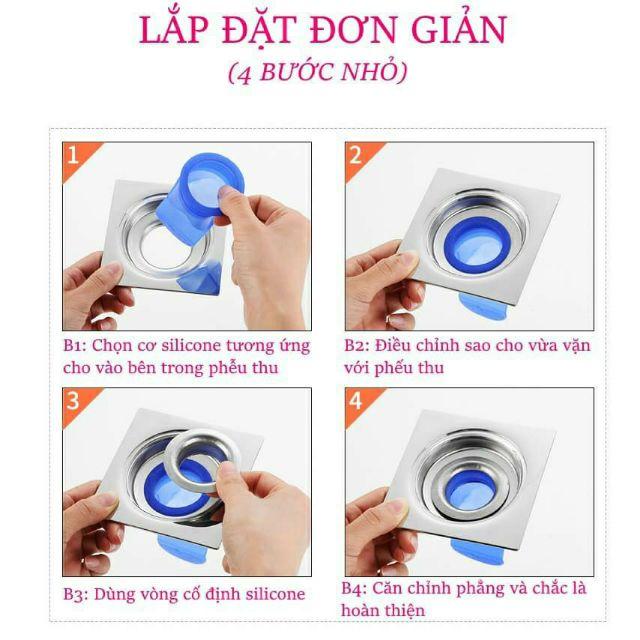 LẮP ĐẶT ĐƠN GIẢN
(4 BƯỚC NHỎ)

1

B1: Chọn cơ silicone tương ứng cho vào bên trong phễu thu

2

B2: Điều chỉnh sao cho vừa vặn với phễu thu

3

B3: Dùng vòng cố định silicone

4

B4: Căn chỉnh phẳng và chắc là hoàn thiện