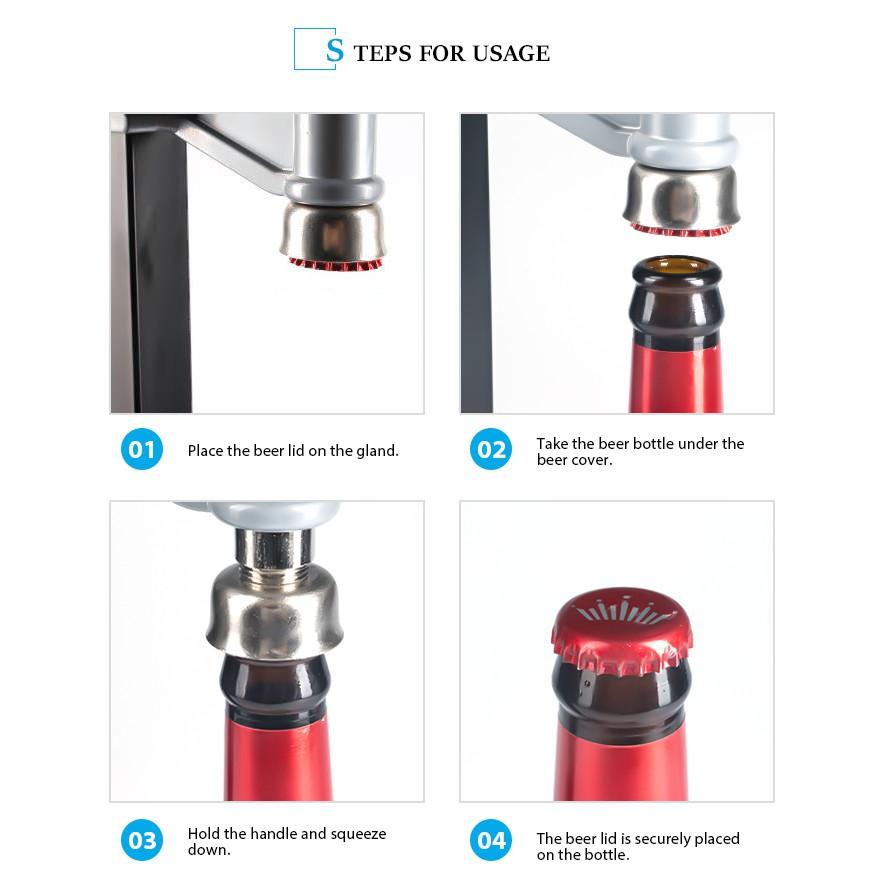 STEPS FOR USAGE

01 Place the beer lid on the gland.

02 Take the beer bottle under the beer cover.

03 Hold the handle and squeeze down.

04 The beer lid is securely placed on the bottle.