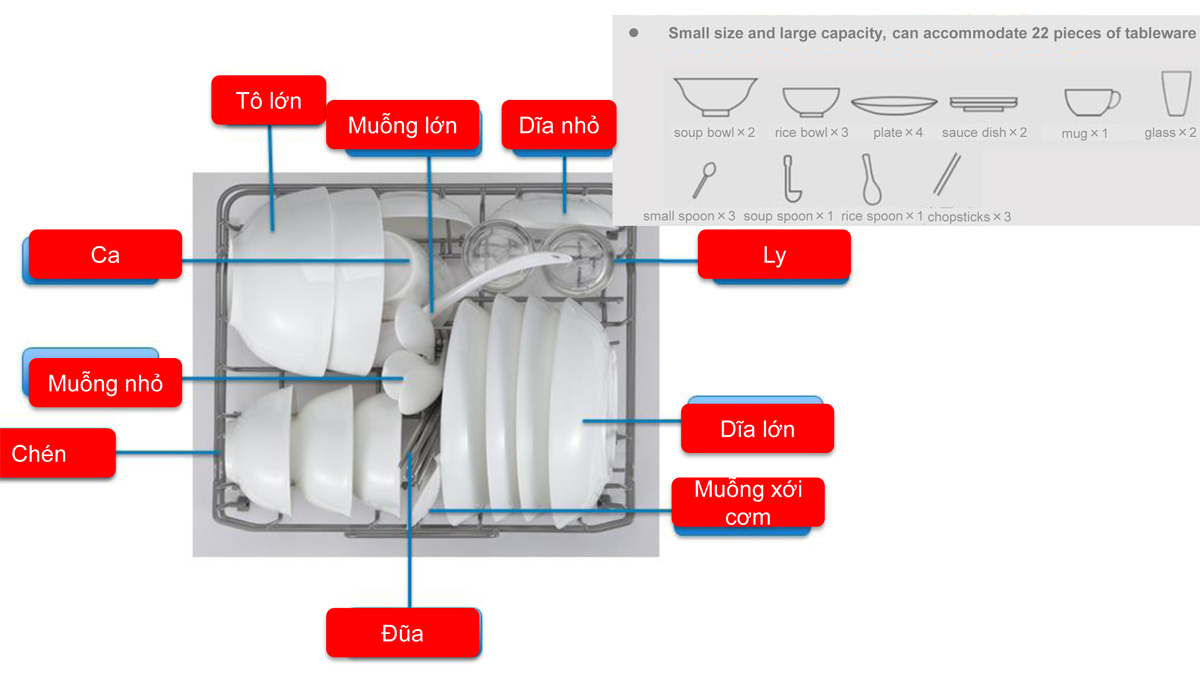 Small size and large capacity, can accommodate 22 pieces of tableware

soup bowl × 2
rice bowl × 3
plate × 4
sauce dish × 2
mug × 1
glass × 2
small spoon × 3
soup spoon × 1
rice spoon × 1
chopsticks × 3

Tô lớn
Muỗng lớn
Dĩa nhỏ
Ca
Ly
Muỗng nhỏ
Chén
Dĩa lớn
Muỗng xới cơm
Đũa