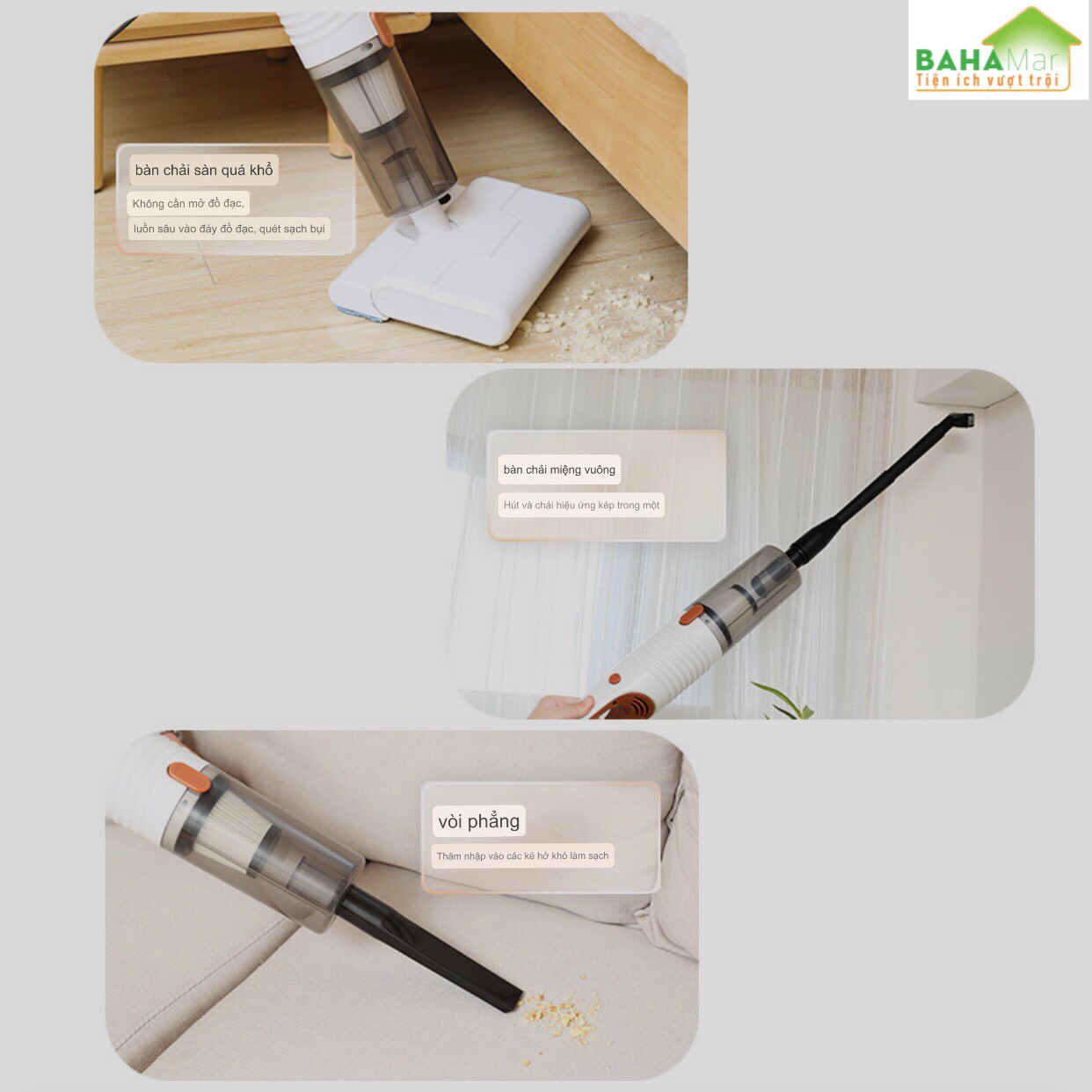 BAHAMar
Tiện ích vượt trội

bàn chải sàn quá khổ
Không cần mở đồ đạc,
luồn sâu vào đáy đồ đạc, quét sạch bụi

bàn chải miệng vuông
Hút và chải hiệu ứng kép trong một

vòi phẳng
Thâm nhập vào các kẽ hở khó làm sạch