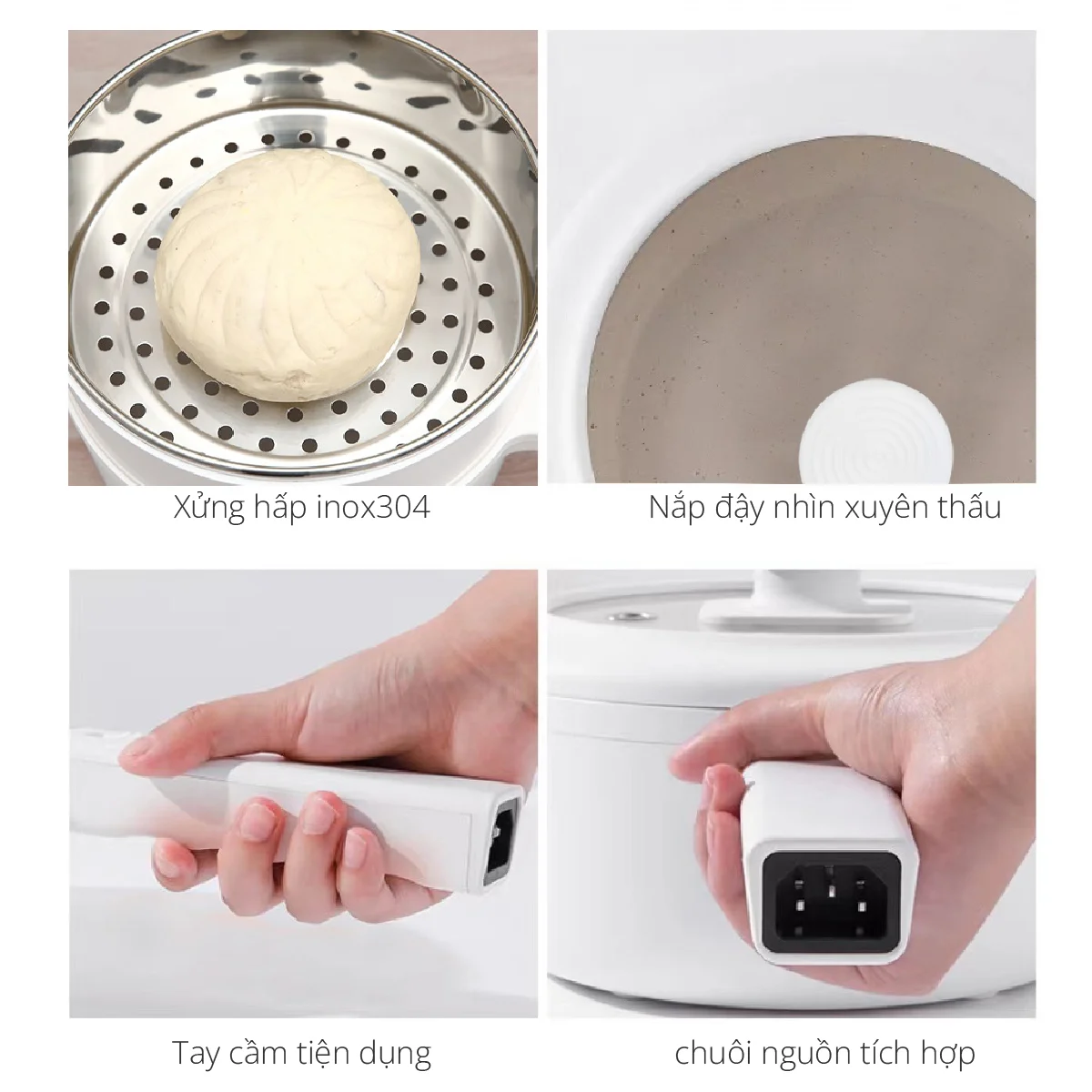 Xửng hấp inox304

Nắp đậy nhìn xuyên thấu

Tay cầm tiện dụng

chuôi nguồn tích hợp