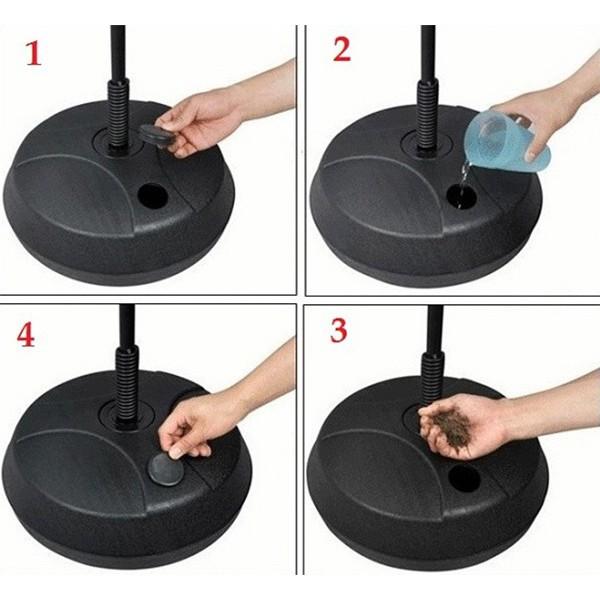 1

2

4

3