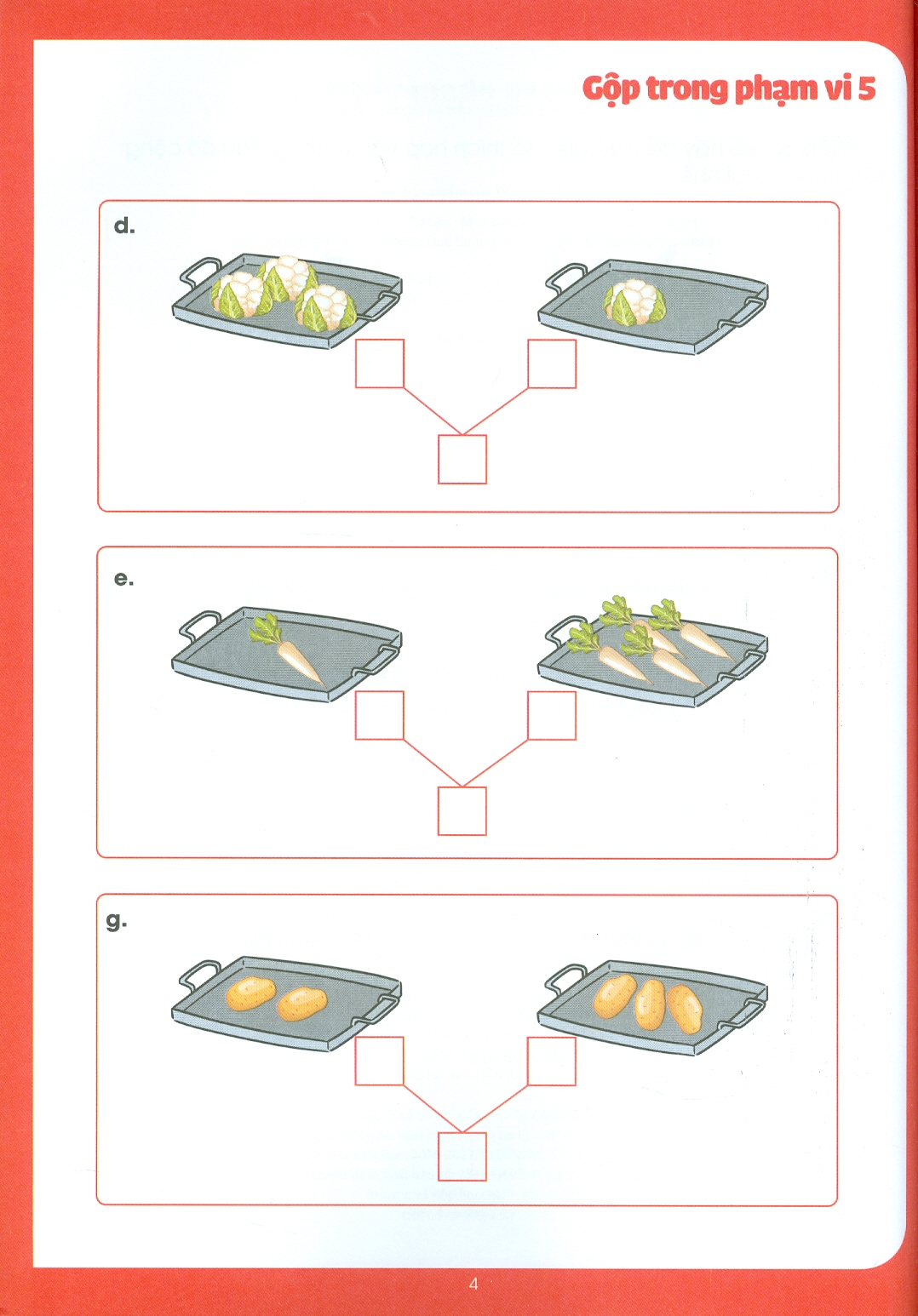 Gộp trong phạm vi 5

d.

e.

g.

4