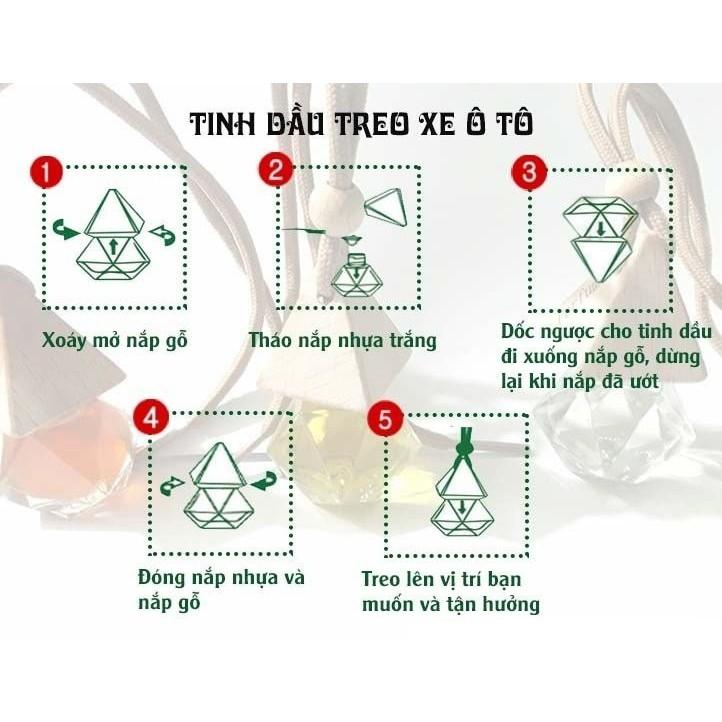 TINH DẦU TREO XE Ô TÔ

1

Xoáy mở nắp gỗ

2

Tháo nắp nhựa trắng

3

Dốc ngược cho tinh dầu đi xuống nắp gỗ, dừng lại khi nắp đã ướt

4

Đóng nắp nhựa và nắp gỗ

5

Treo lên vị trí bạn muốn và tận hưởng