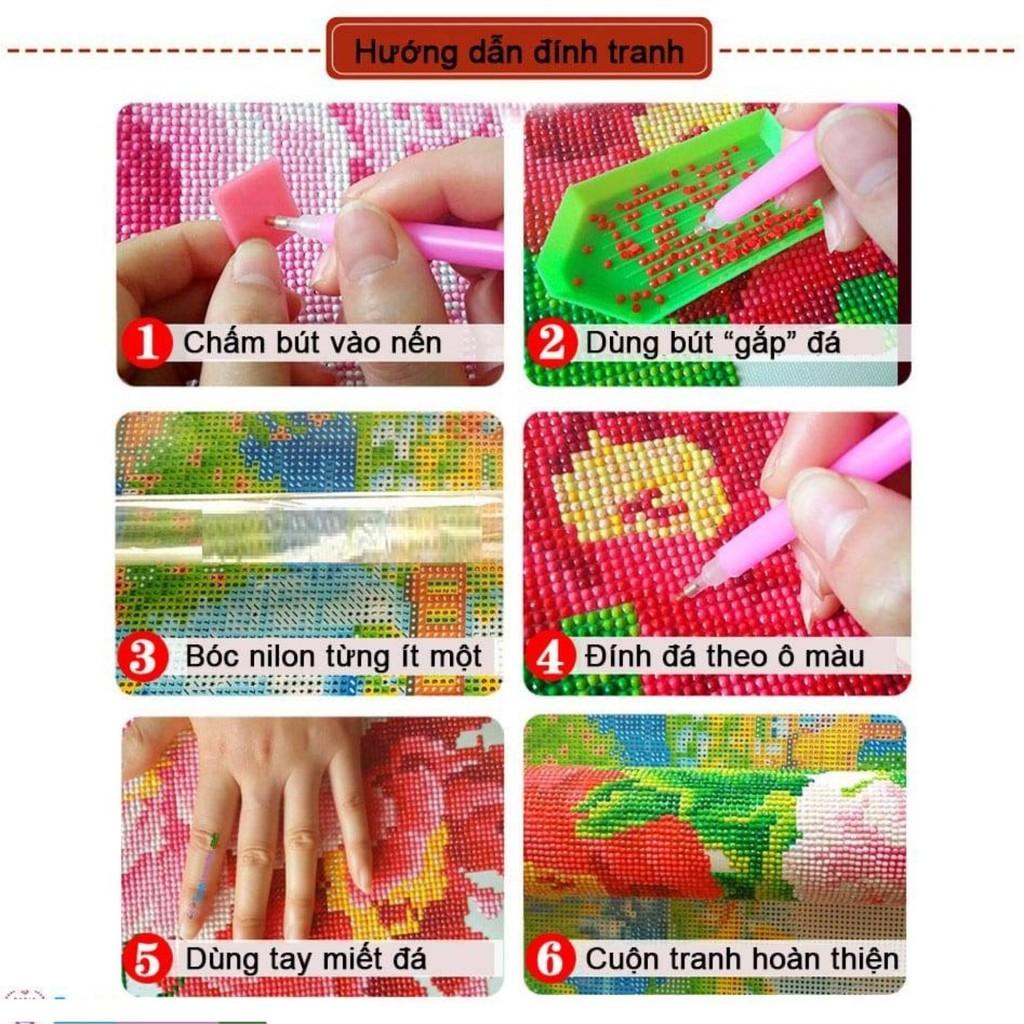 Hướng dẫn đính tranh

1 Chấm bút vào nến

2 Dùng bút “gắp” đá

3 Bóc nilon từng ít một

4 Đính đá theo ô màu

5 Dùng tay miết đá

6 Cuộn tranh hoàn thiện