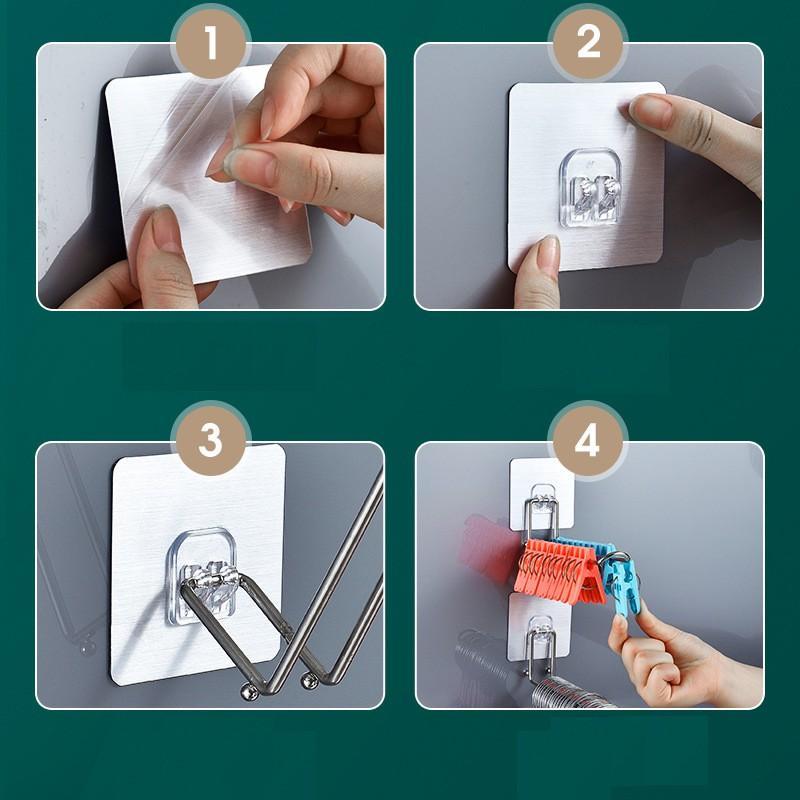 1

2

3

4