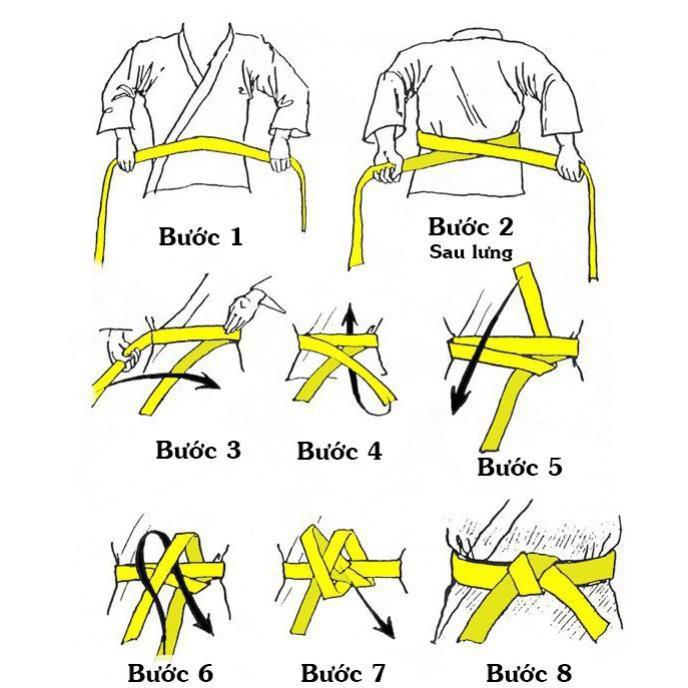 Bước 1

Bước 2
Sau lưng

Bước 3

Bước 4

Bước 5

Bước 6

Bước 7

Bước 8