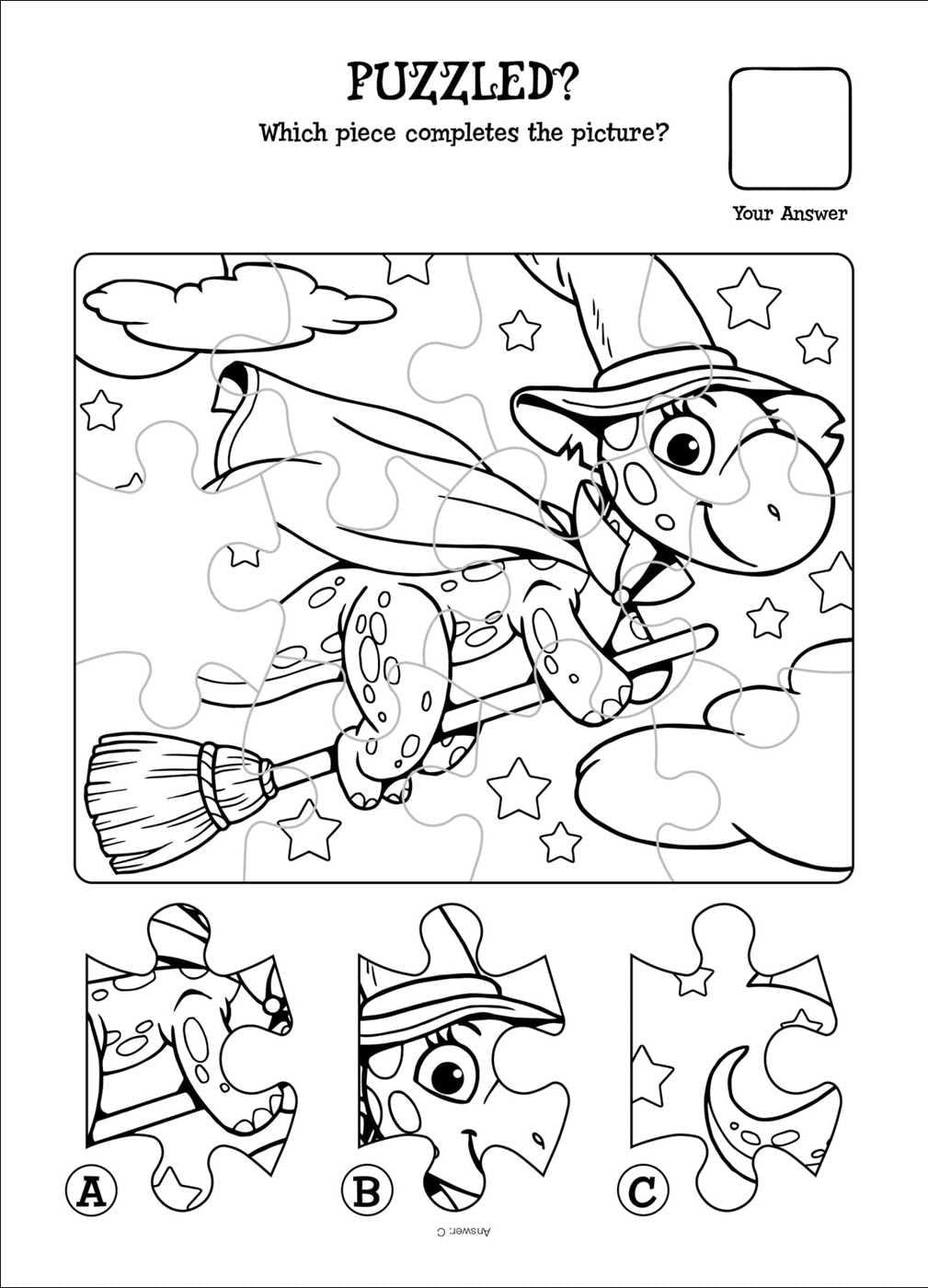 PUZZLED?

Which piece completes the picture?

Your Answer

A

B

C

Answer: C