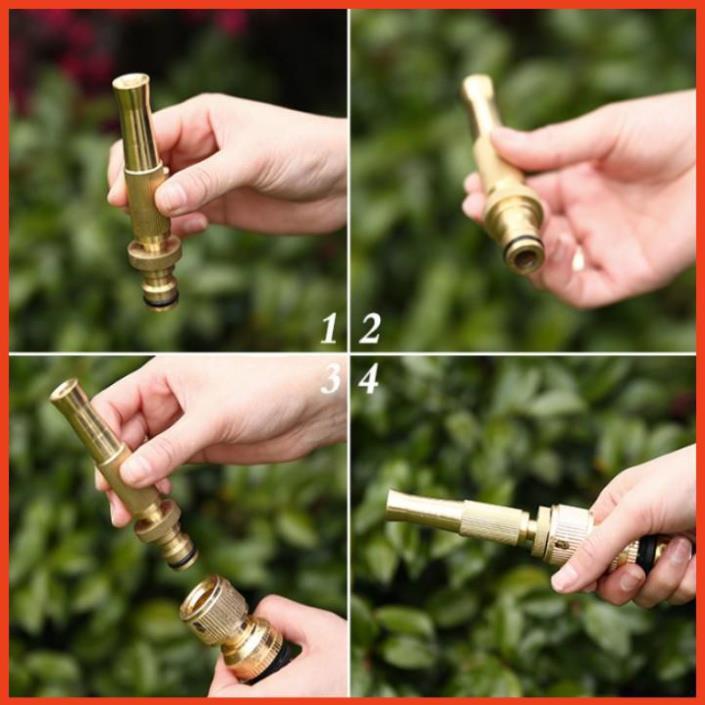 1 2
3 4