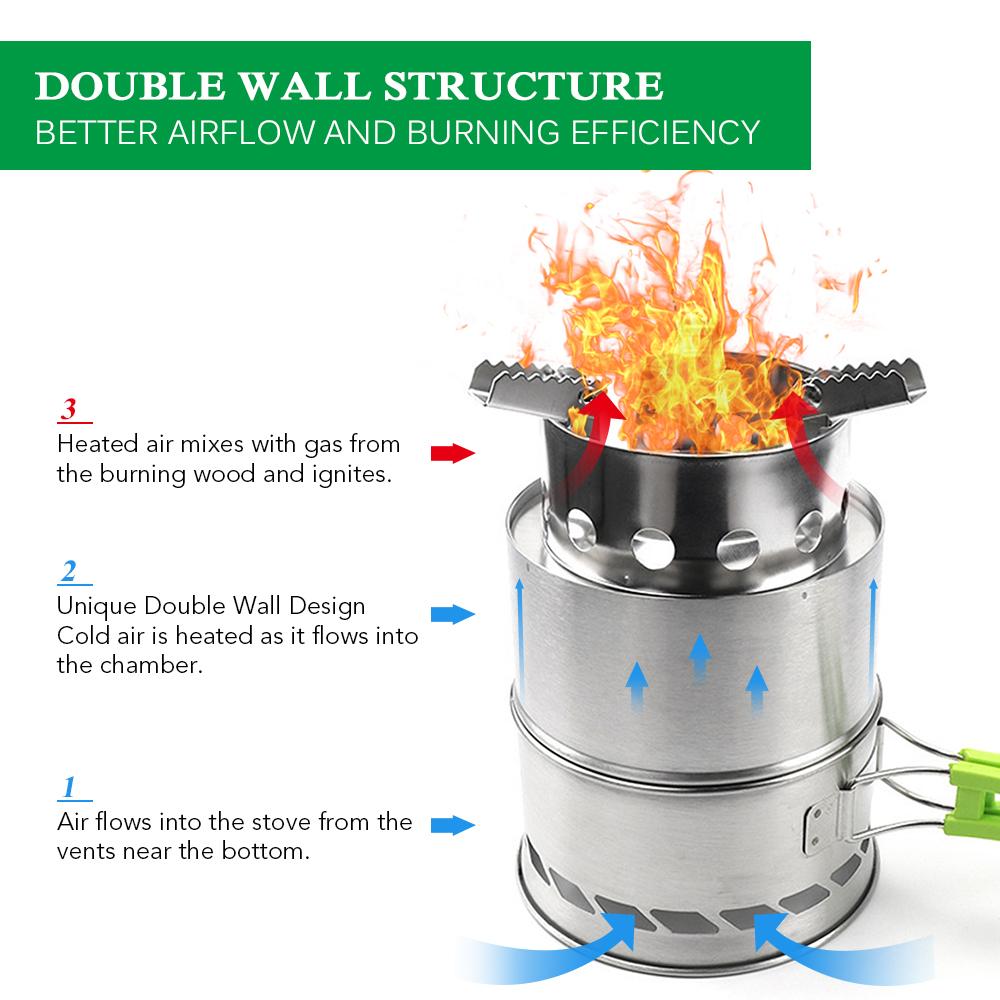 DOUBLE WALL STRUCTURE
BETTER AIRFLOW AND BURNING EFFICIENCY

3
Heated air mixes with gas from the burning wood and ignites.

2
Unique Double Wall Design
Cold air is heated as it flows into the chamber.

1
Air flows into the stove from the vents near the bottom.