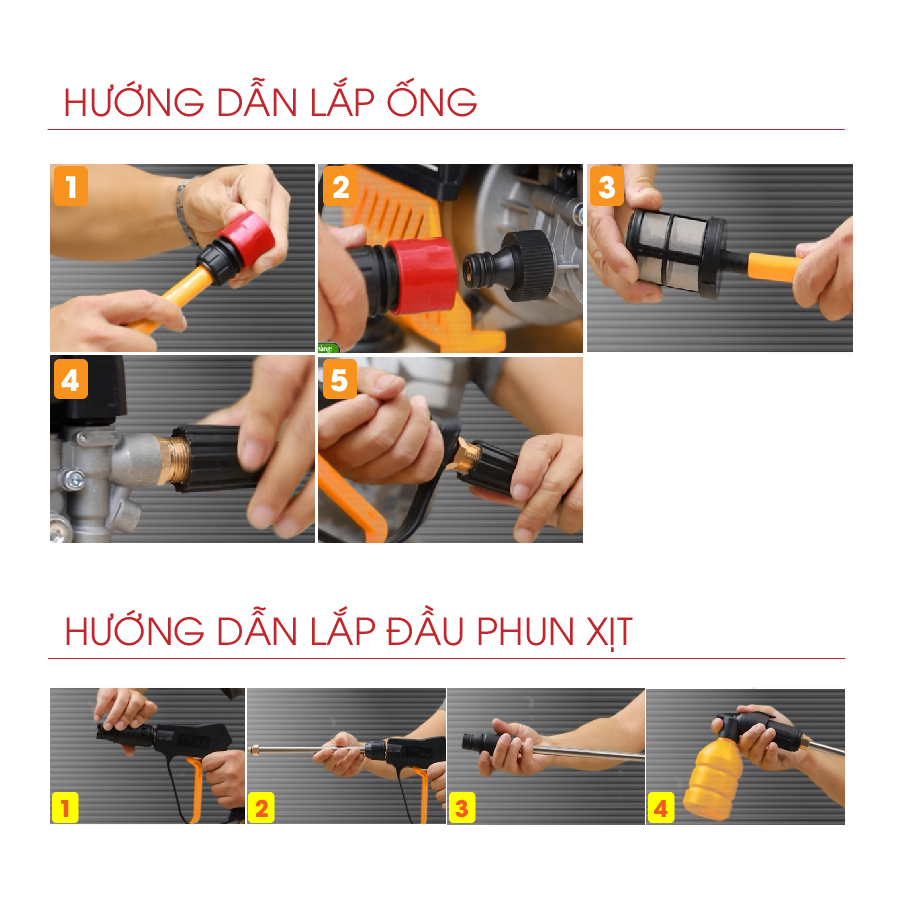 HƯỚNG DẪN LẮP ỐNG

1

2

3

4

5

HƯỚNG DẪN LẮP ĐẦU PHUN XỊT

1

2

3

4