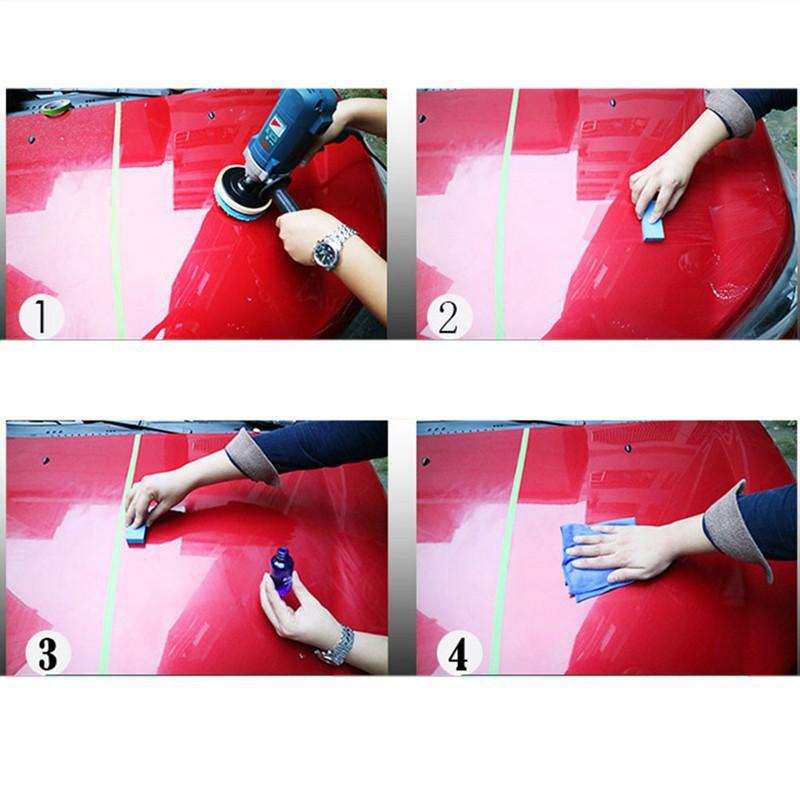 1

2

3

4