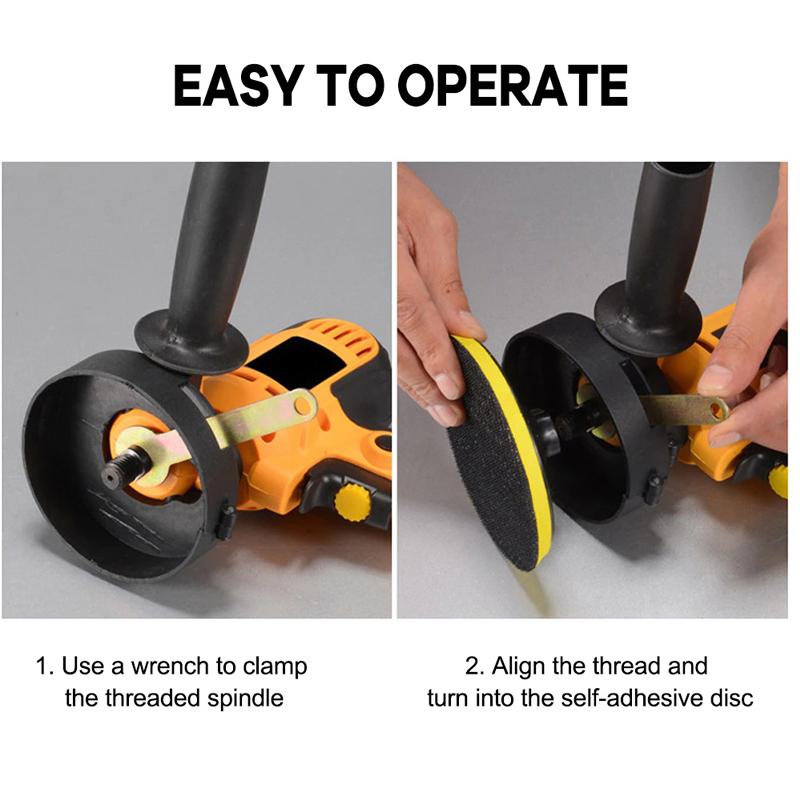 EASY TO OPERATE

1. Use a wrench to clamp the threaded spindle

2. Align the thread and turn into the self-adhesive disc