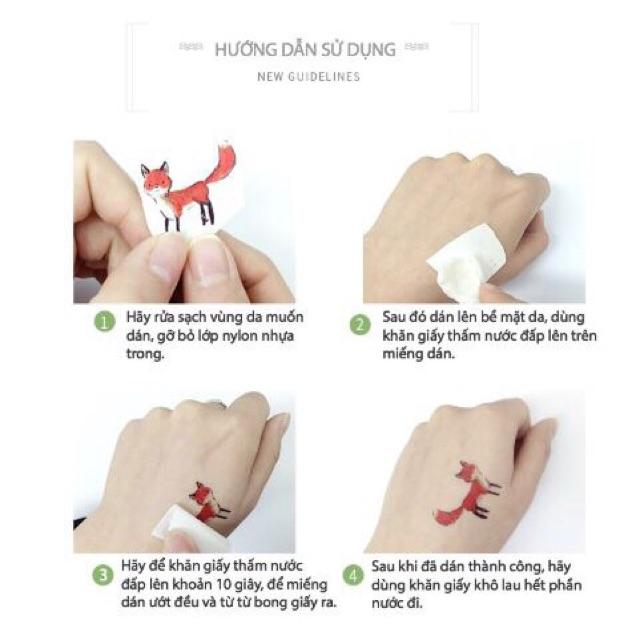 HƯỚNG DẪN SỬ DỤNG

NEW GUIDELINES

1 Hãy rửa sạch vùng da muốn dán, gỡ bỏ lớp nylon nhựa trong.

2 Sau đó dán lên bề mặt da, dùng khăn giấy thấm nước đắp lên trên miếng dán.

3 Hãy để khăn giấy thấm nước đắp lên khoản 10 giây, để miếng dán ướt đều và từ từ bong giấy ra.

4 Sau khi đã dán thành công, hãy dùng khăn giấy khô lau hết phần nước đi.