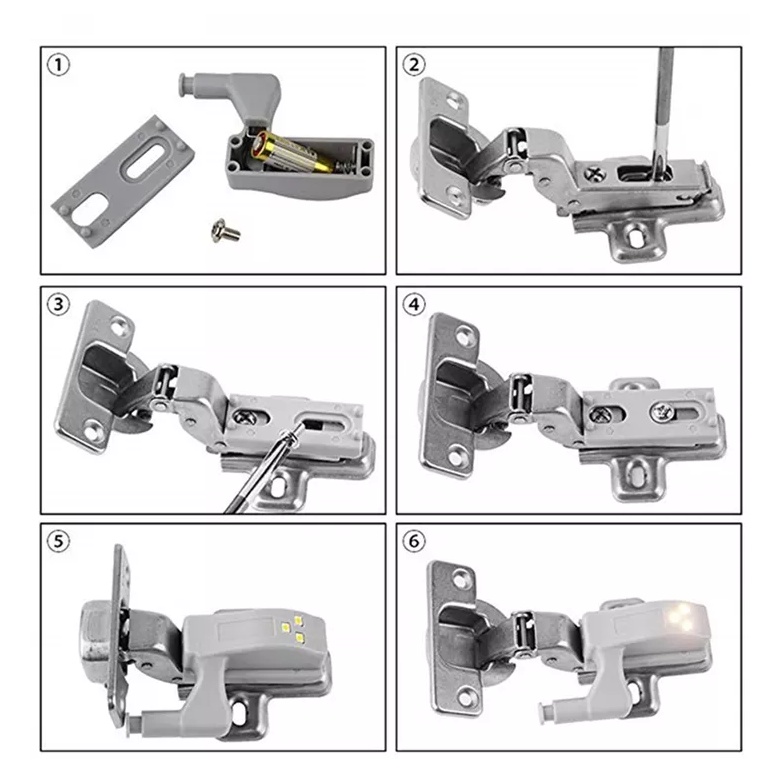 ①
②
③
④
⑤
⑥