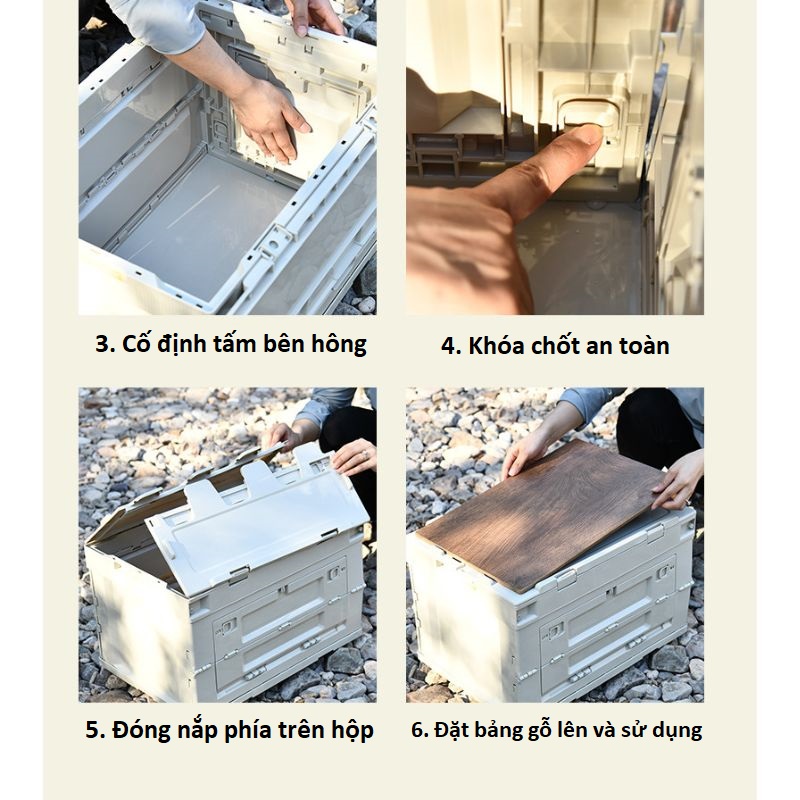 3. Cố định tấm bên hông

4. Khóa chốt an toàn

5. Đóng nắp phía trên hộp

6. Đặt bảng gỗ lên và sử dụng