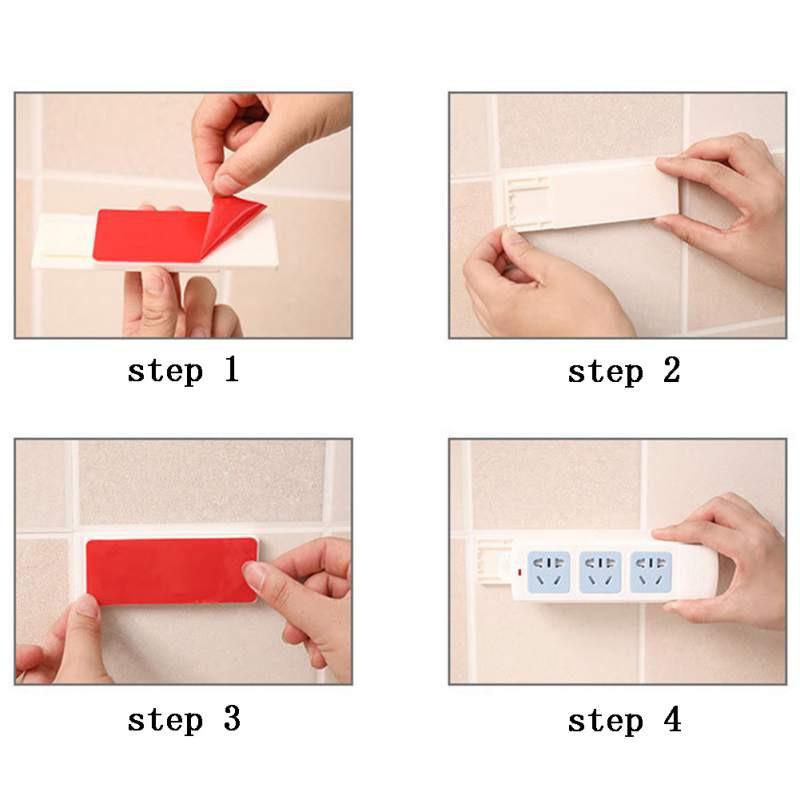 step 1

step 2

step 3

step 4