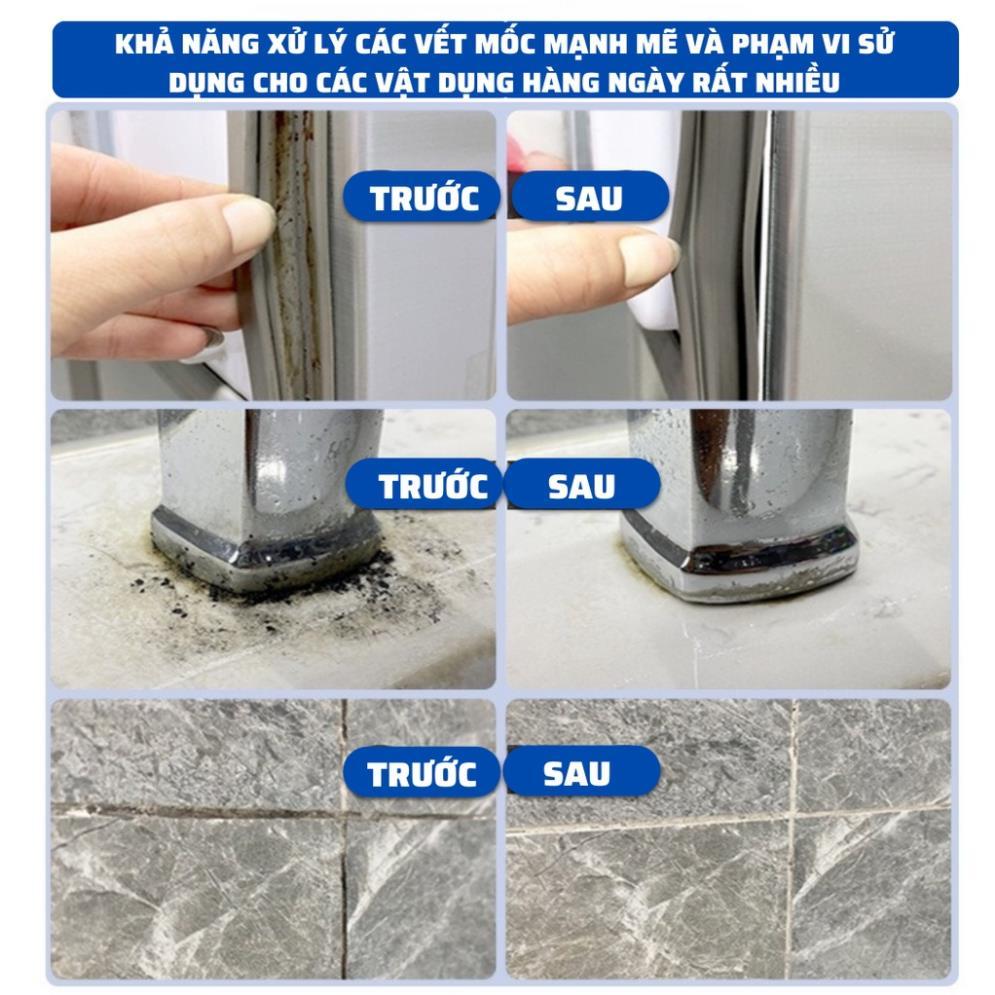 KHẢ NĂNG XỬ LÝ CÁC VẾT MỐC MẠNH MẼ VÀ PHẠM VI SỬ DỤNG CHO CÁC VẬT DỤNG HÀNG NGÀY RẤT NHIỀU

TRƯỚC

SAU

TRƯỚC

SAU

TRƯỚC

SAU