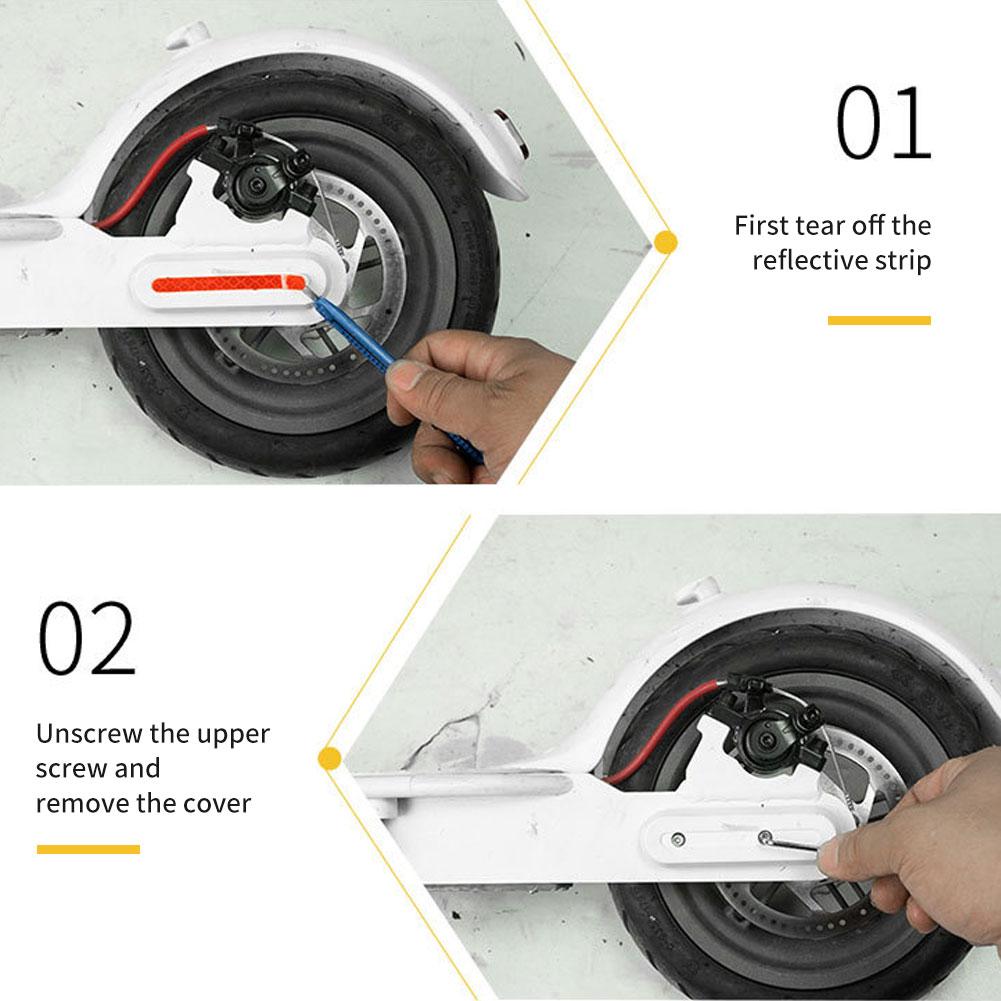 01

First tear off the reflective strip

02

Unscrew the upper screw and remove the cover