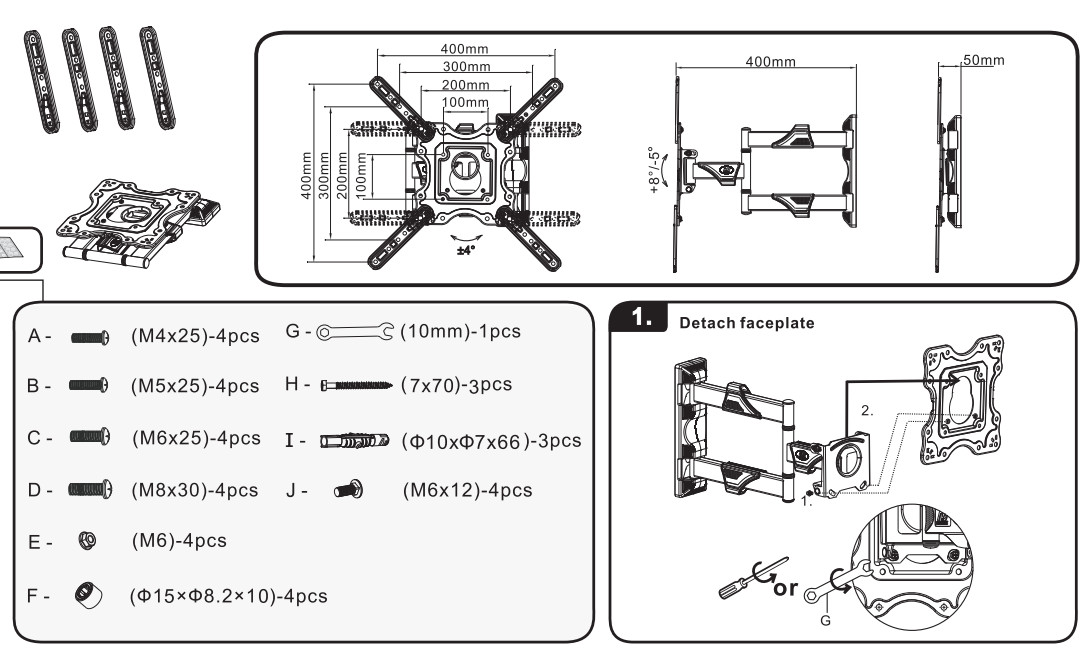 400mm
300mm
200mm
100mm
400mm
300mm
200mm
100mm
±4°
400mm
+8°/-5°
50mm

A - (M4x25)-4pcs
B - (M5x25)-4pcs
C - (M6x25)-4pcs
D - (M8x30)-4pcs
E - (M6)-4pcs
F - (Φ15×Φ8.2×10)-4pcs
G - (10mm)-1pcs
H - (7x70)-3pcs
I - (Φ10xΦ7x66)-3pcs
J - (M6x12)-4pcs

1. Detach faceplate
2.
1.
or
G