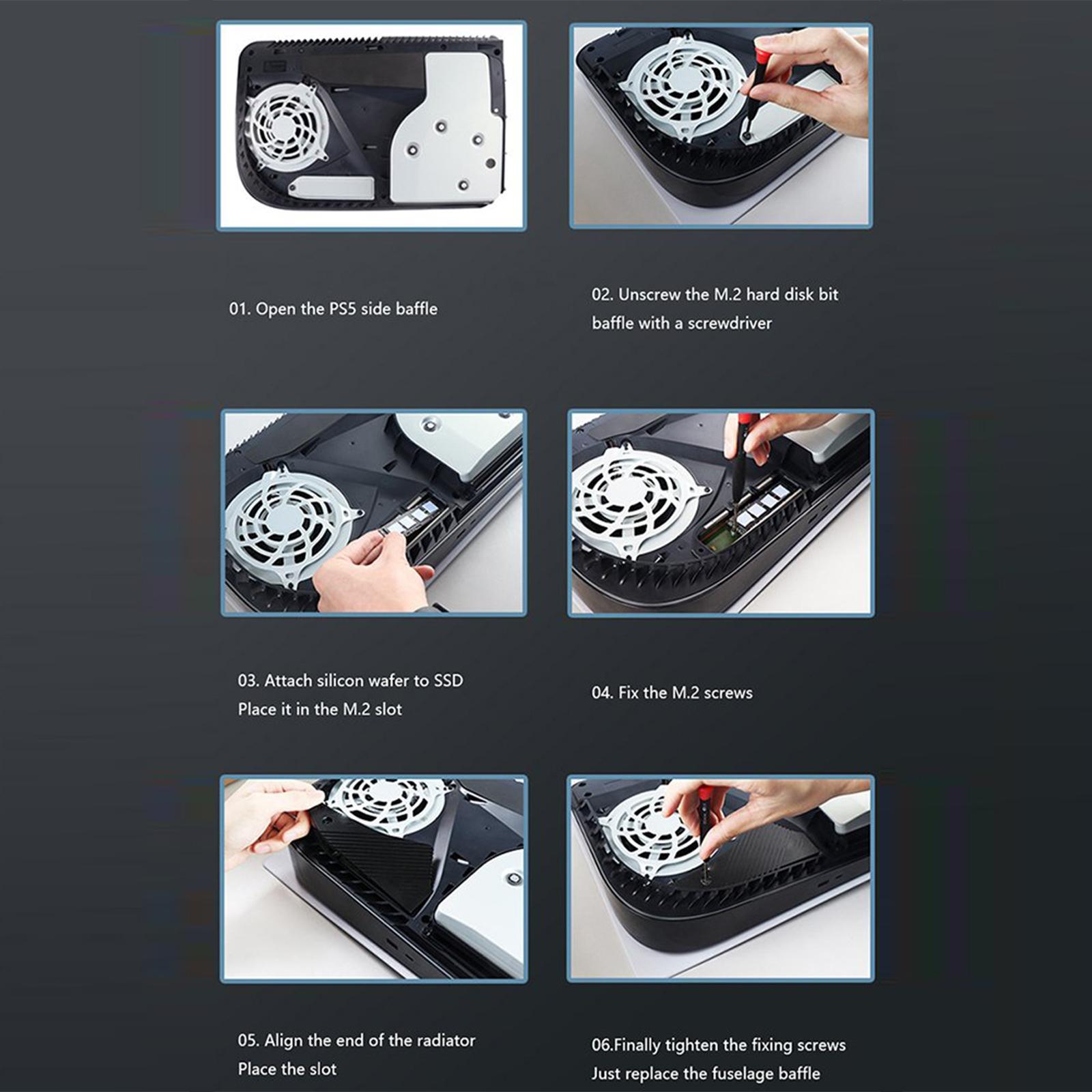 01. Open the PS5 side baffle

02. Unscrew the M.2 hard disk bit baffle with a screwdriver

03. Attach silicon wafer to SSD
Place it in the M.2 slot

04. Fix the M.2 screws

05. Align the end of the radiator
Place the slot

06.Finally tighten the fixing screws
Just replace the fuselage baffle