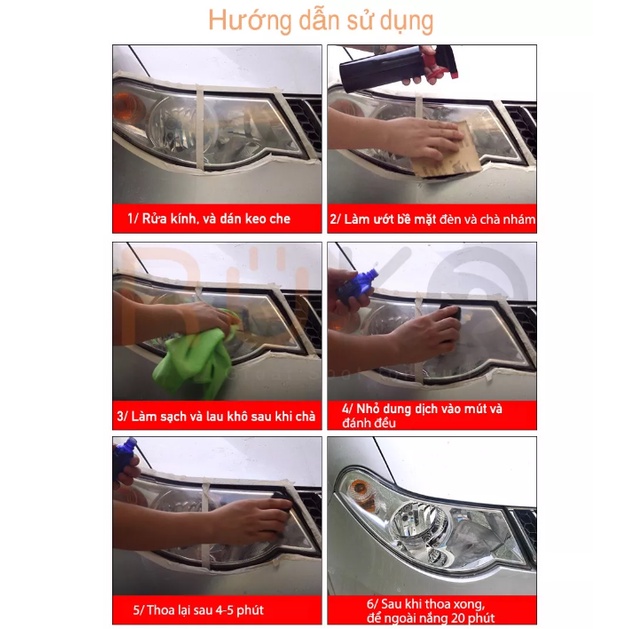 Hướng dẫn sử dụng

1/ Rửa kính, và dán keo che

2/ Làm ướt bề mặt đèn và chà nhám

3/ Làm sạch và lau khô sau khi chà

4/ Nhỏ dung dịch vào mút và đánh đều

5/ Thoa lại sau 4-5 phút

6/ Sau khi thoa xong, để ngoài nắng 20 phút