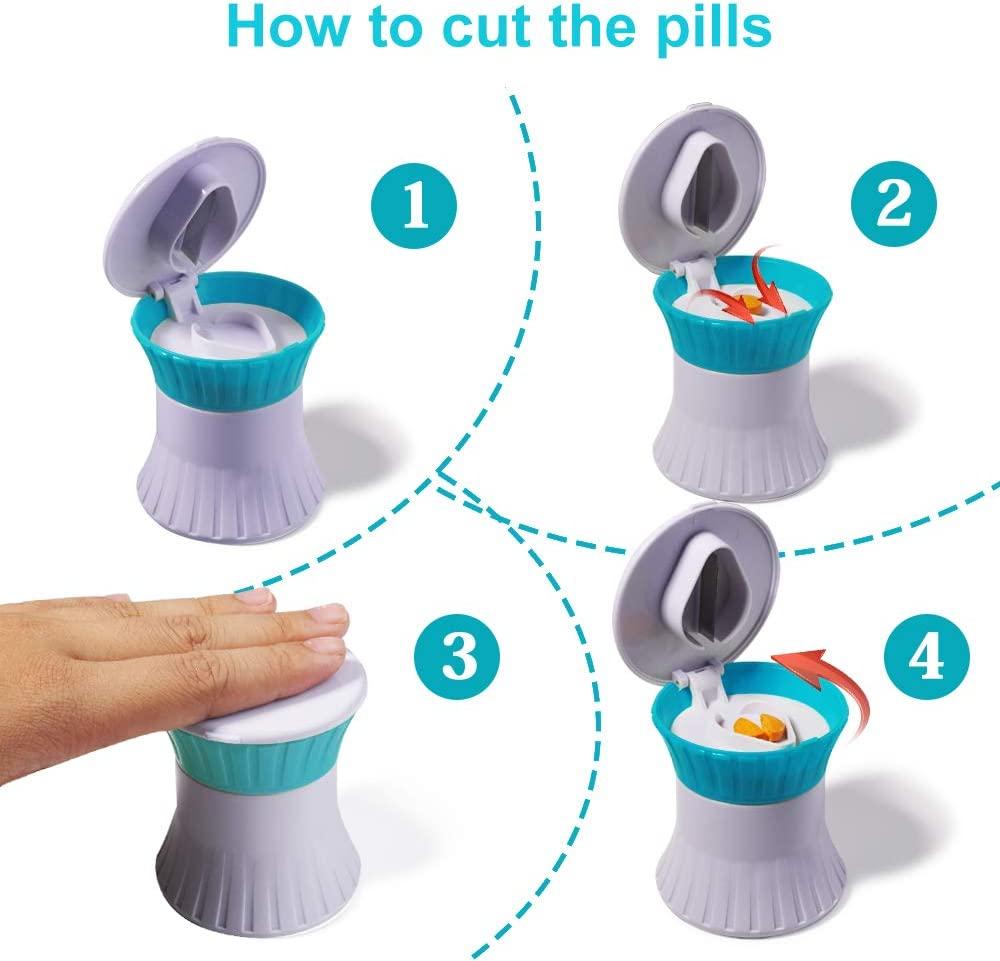 How to cut the pills

1

2

3

4