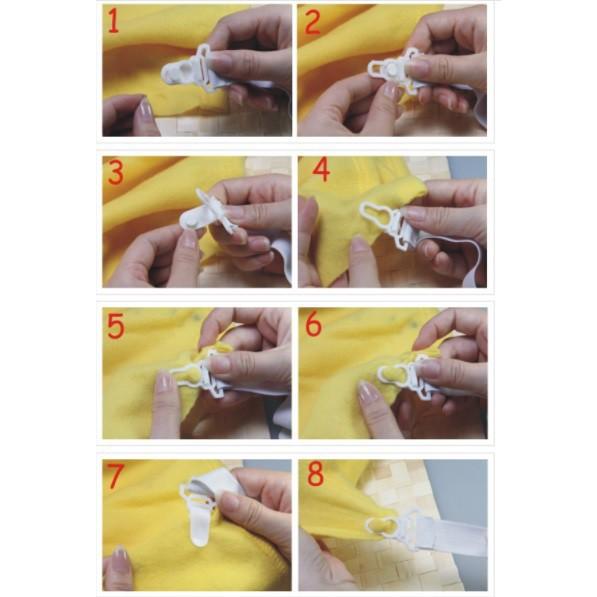 1
2
3
4
5
6
7
8