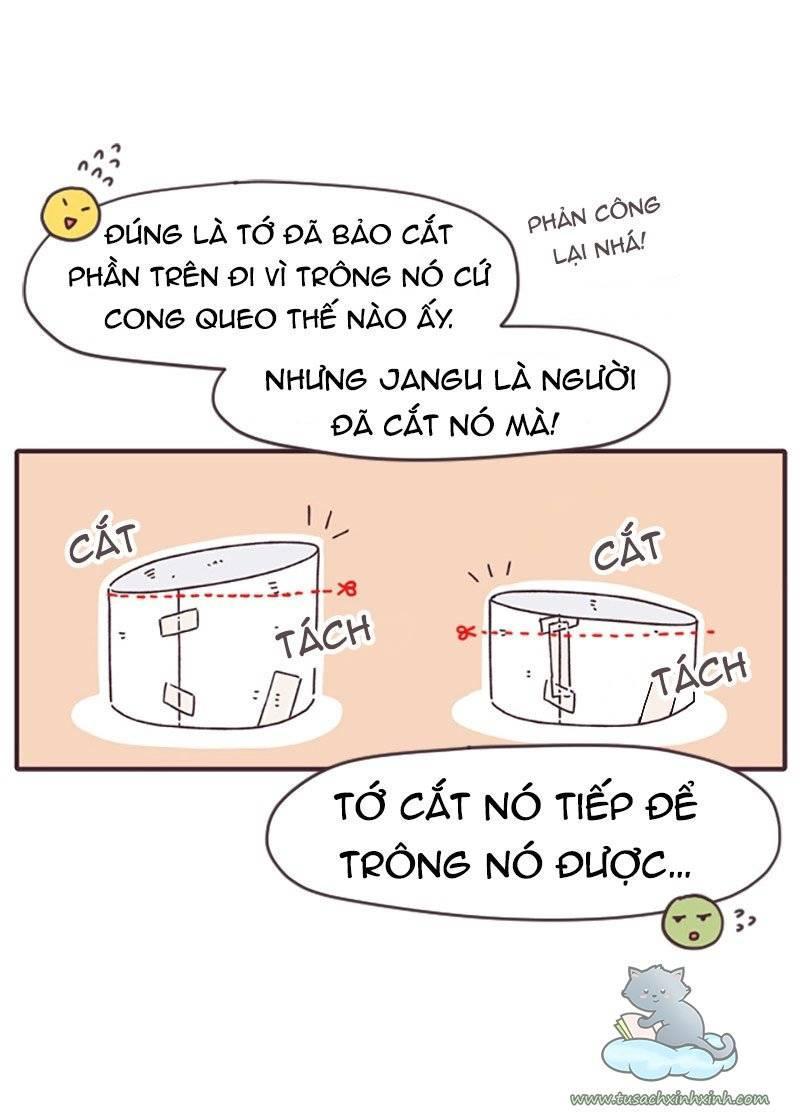 ĐÚNG LÀ TỚ ĐÃ BẢO CẮT PHẦN TRÊN ĐI VÌ TRÔNG NÓ CỨ CONG QUEO THẾ NÀO ẤY.

PHẢN CÔNG LẠI NHÁ!

NHƯNG JANGU LÀ NGƯỜI ĐÃ CẮT NÓ MÀ!

CẮT

TÁCH

CẮT

TÁCH

TỚ CẮT NÓ TIẾP ĐỂ TRÔNG NÓ ĐƯỢC...

www.tusachxinhxinh.com