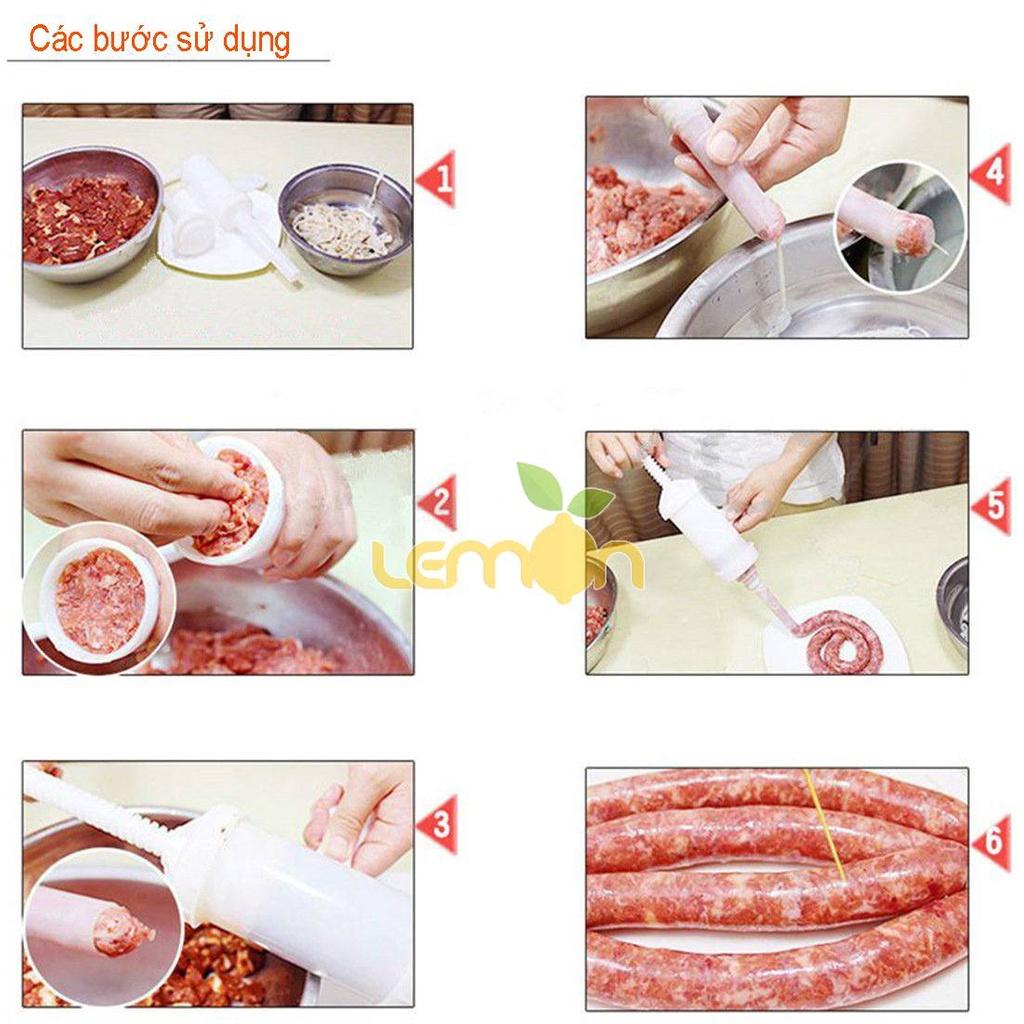 Các bước sử dụng

1

4

2

LEMON

5

3

6