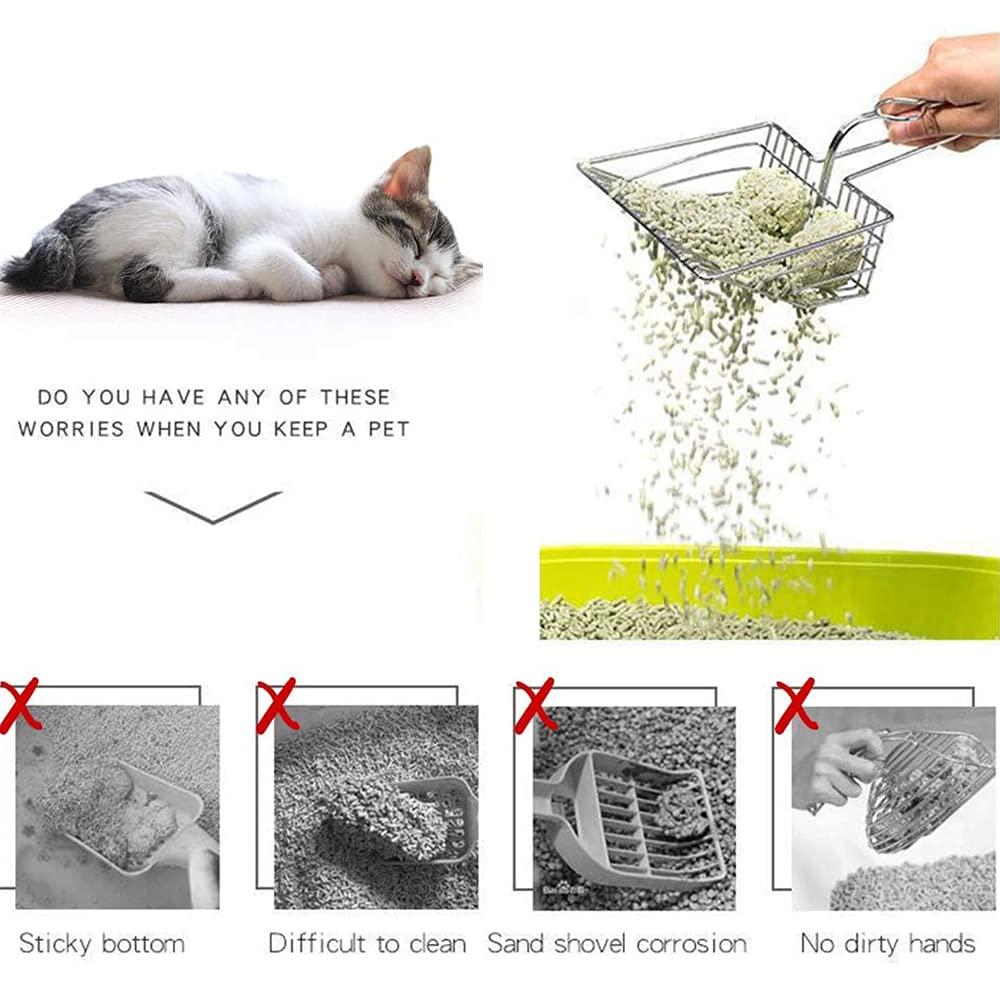 DO YOU HAVE ANY OF THESE WORRIES WHEN YOU KEEP A PET

Sticky bottom

Difficult to clean

Sand shovel corrosion

No dirty hands