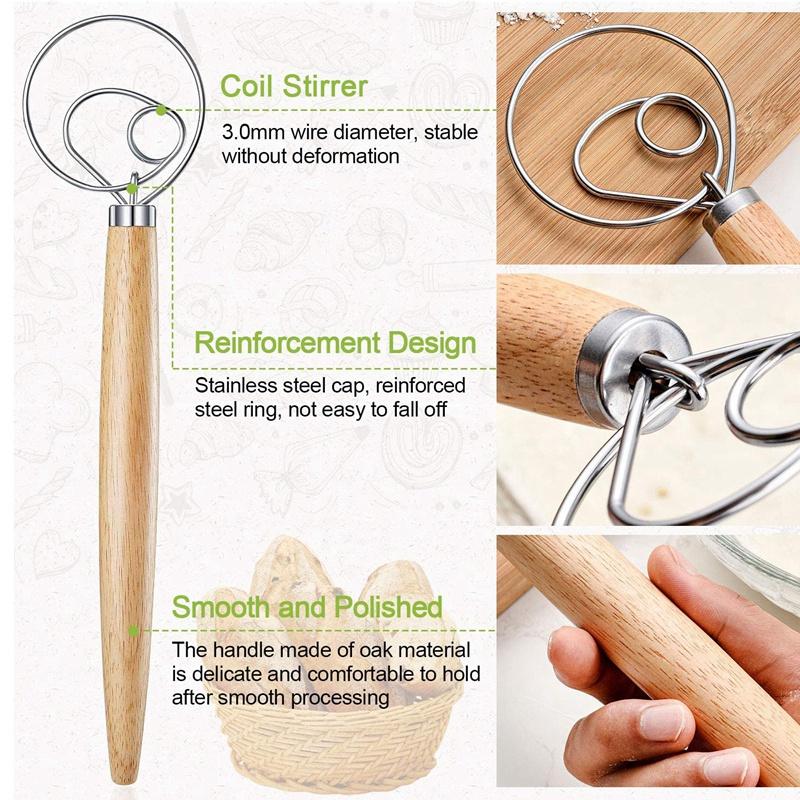 Coil Stirrer

3.0mm wire diameter, stable without deformation

Reinforcement Design

Stainless steel cap, reinforced steel ring, not easy to fall off

Smooth and Polished

The handle made of oak material is delicate and comfortable to hold after smooth processing