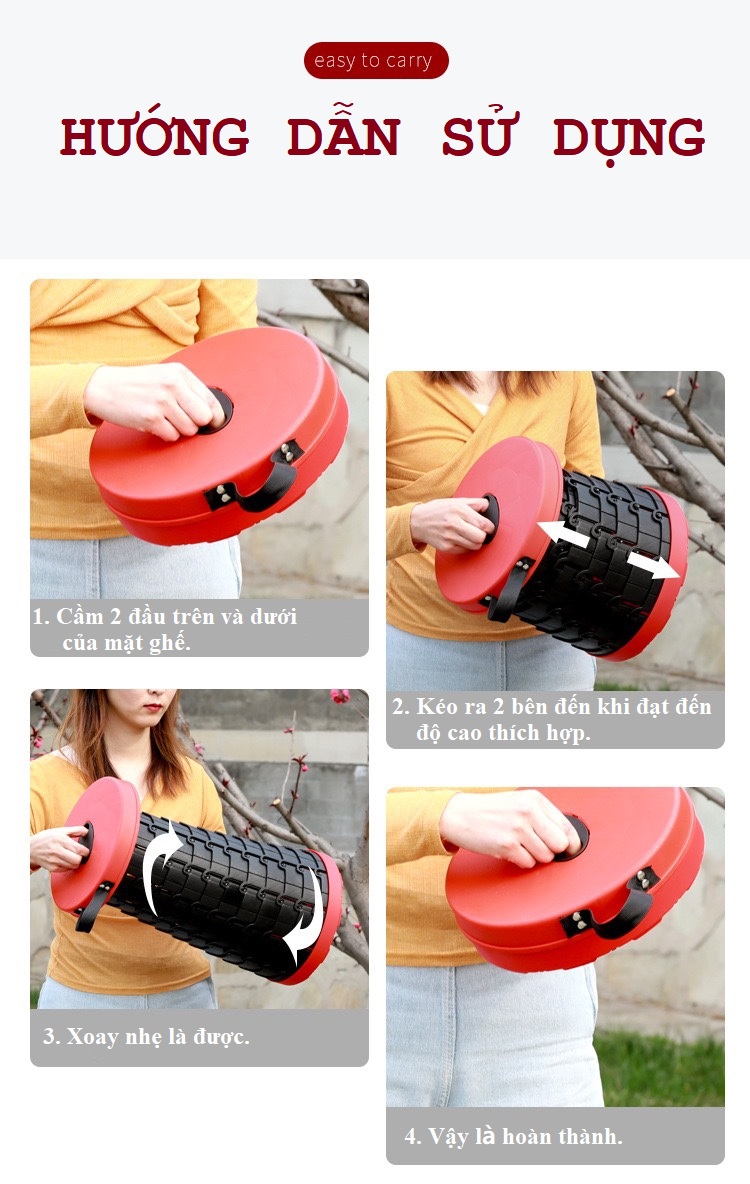 easy to carry

HƯỚNG DẪN SỬ DỤNG

1. Cầm 2 đầu trên và dưới của mặt ghế.

2. Kéo ra 2 bên đến khi đạt đến độ cao thích hợp.

3. Xoay nhẹ là được.

4. Vậy là hoàn thành.